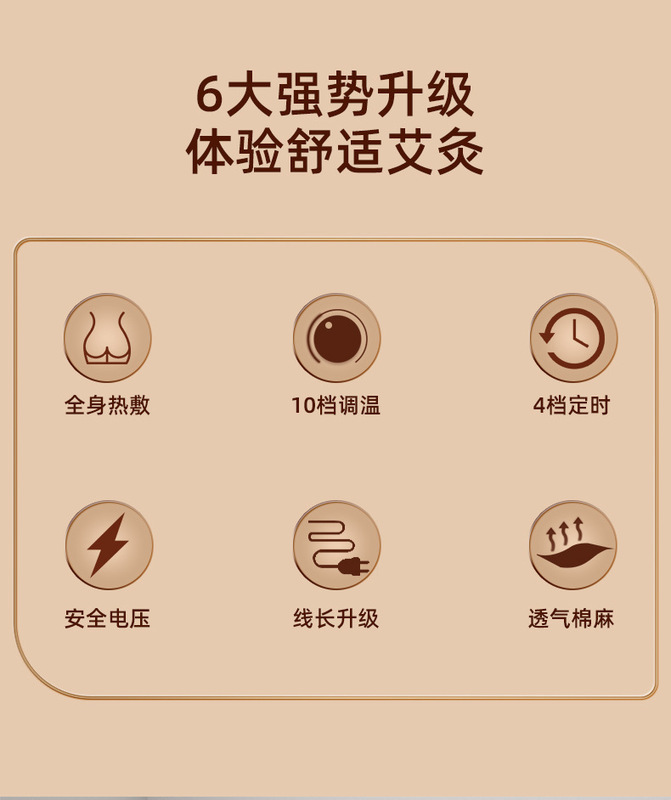 6大强势升级
体验舒适艾灸

全身热敷

10档调温

4档定时

安全电压

线长升级

透气棉麻