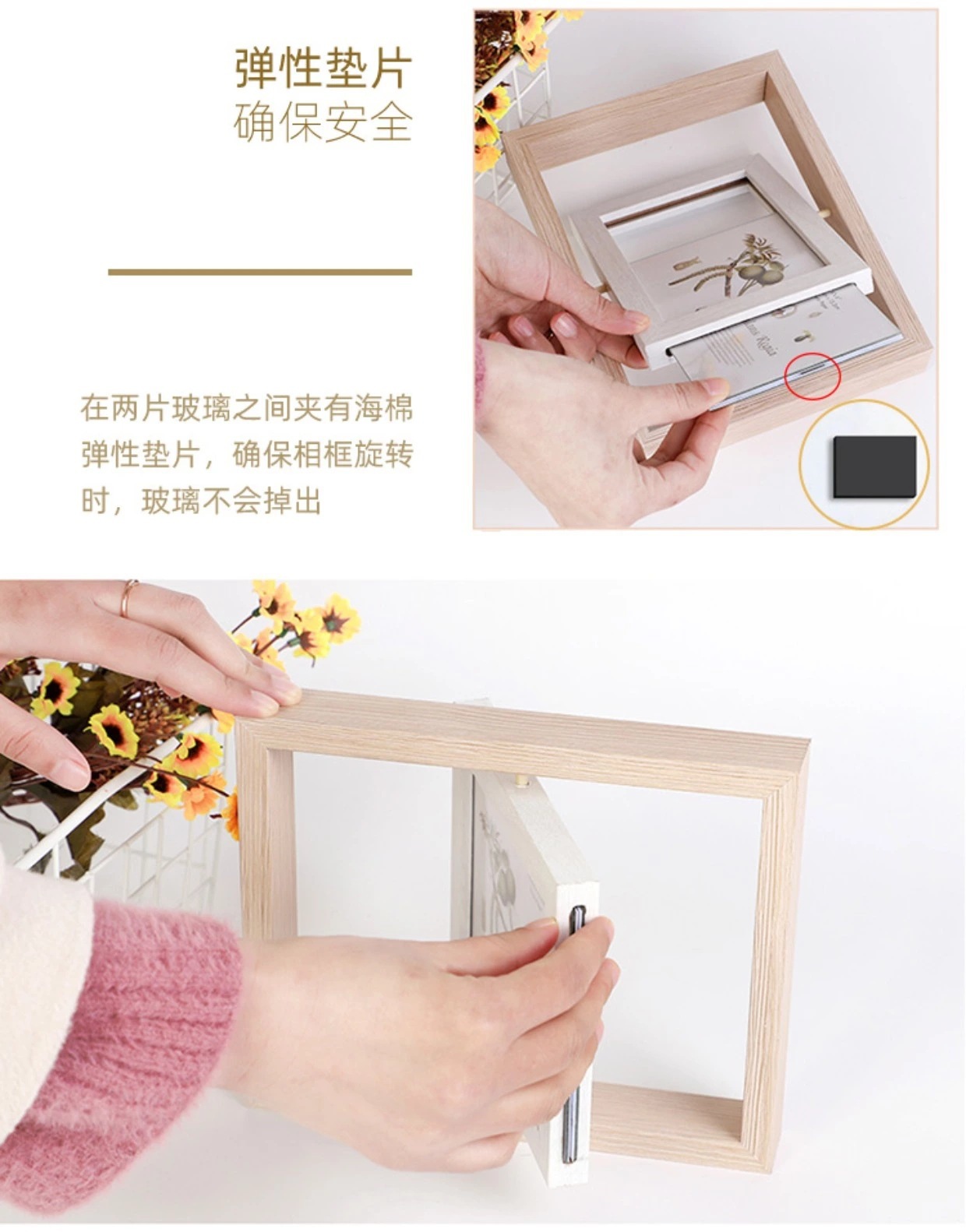 弹性垫片
确保安全

在两片玻璃之间夹有海棉弹性垫片，确保相框旋转时，玻璃不会掉出