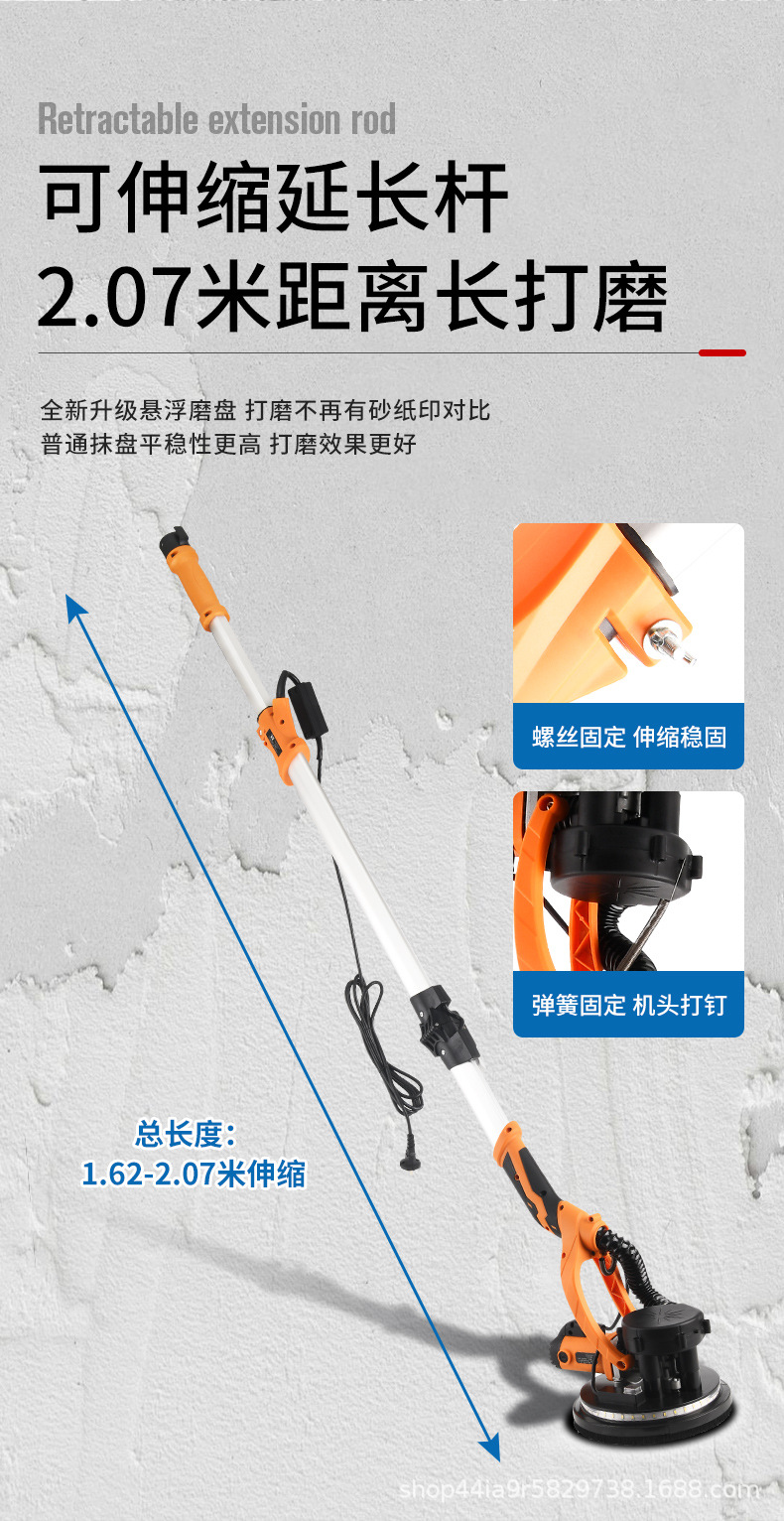 Retractable extension rod

可伸缩延长杆
2.07米距离长打磨

全新升级悬浮磨盘 打磨不再有砂纸印对比
普通抹盘平稳性更高 打磨效果更好

螺丝固定 伸缩稳固

弹簧固定 机头打钉

总长度：
1.62-2.07米伸缩

shop44ia9r5829738.1688.com