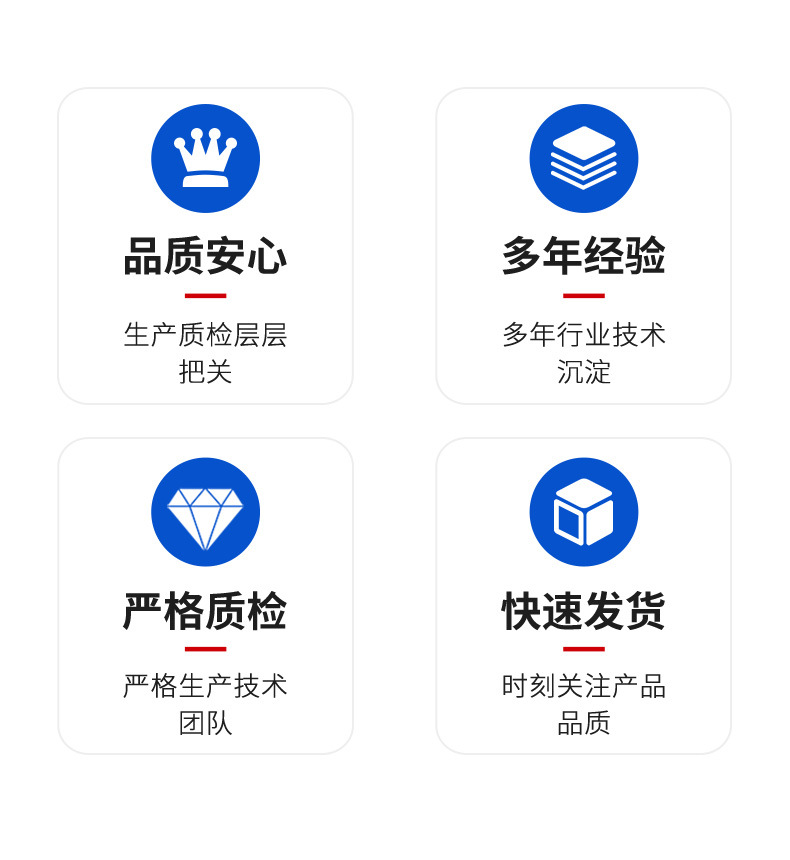 品质安心

生产质检层层把关

多年经验

多年行业技术沉淀

严格质检

严格生产技术团队

快速发货

时刻关注产品品质