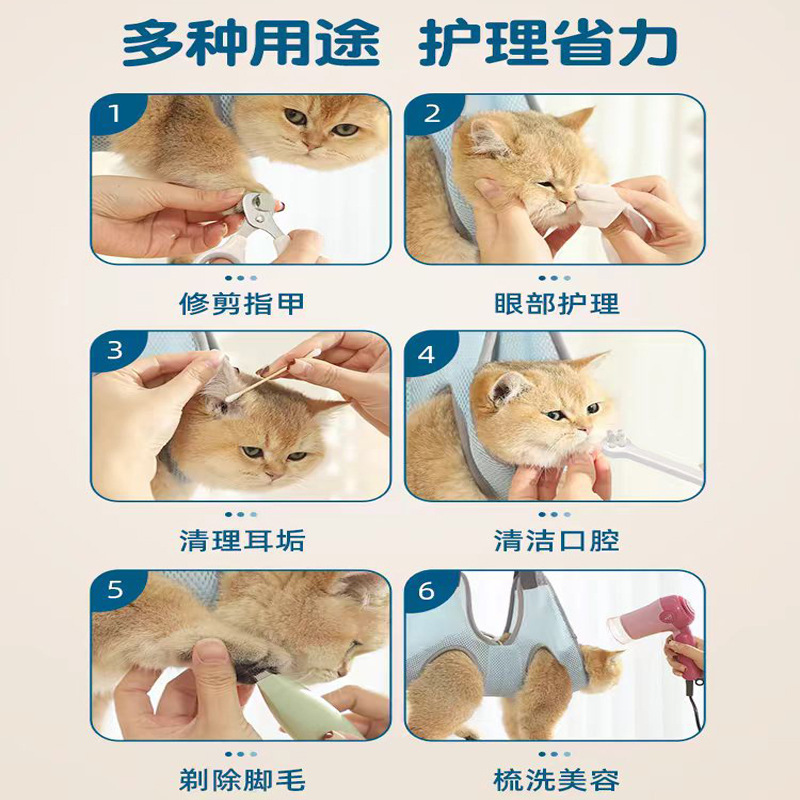 多种用途 护理省力

1

修剪指甲

2

眼部护理

3

清理耳垢

4

清洁口腔

5

剃除脚毛

6

梳洗美容