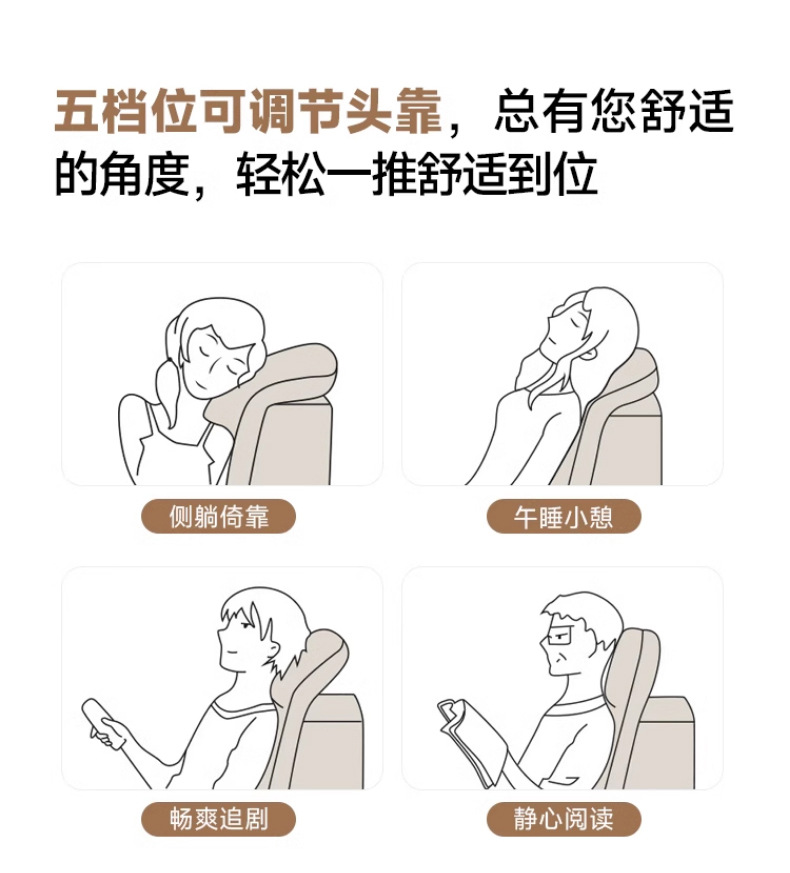 五档位可调节头靠，总有您舒适的角度，轻松一推舒适到位

侧躺倚靠

午睡小憩

畅爽追剧

静心阅读