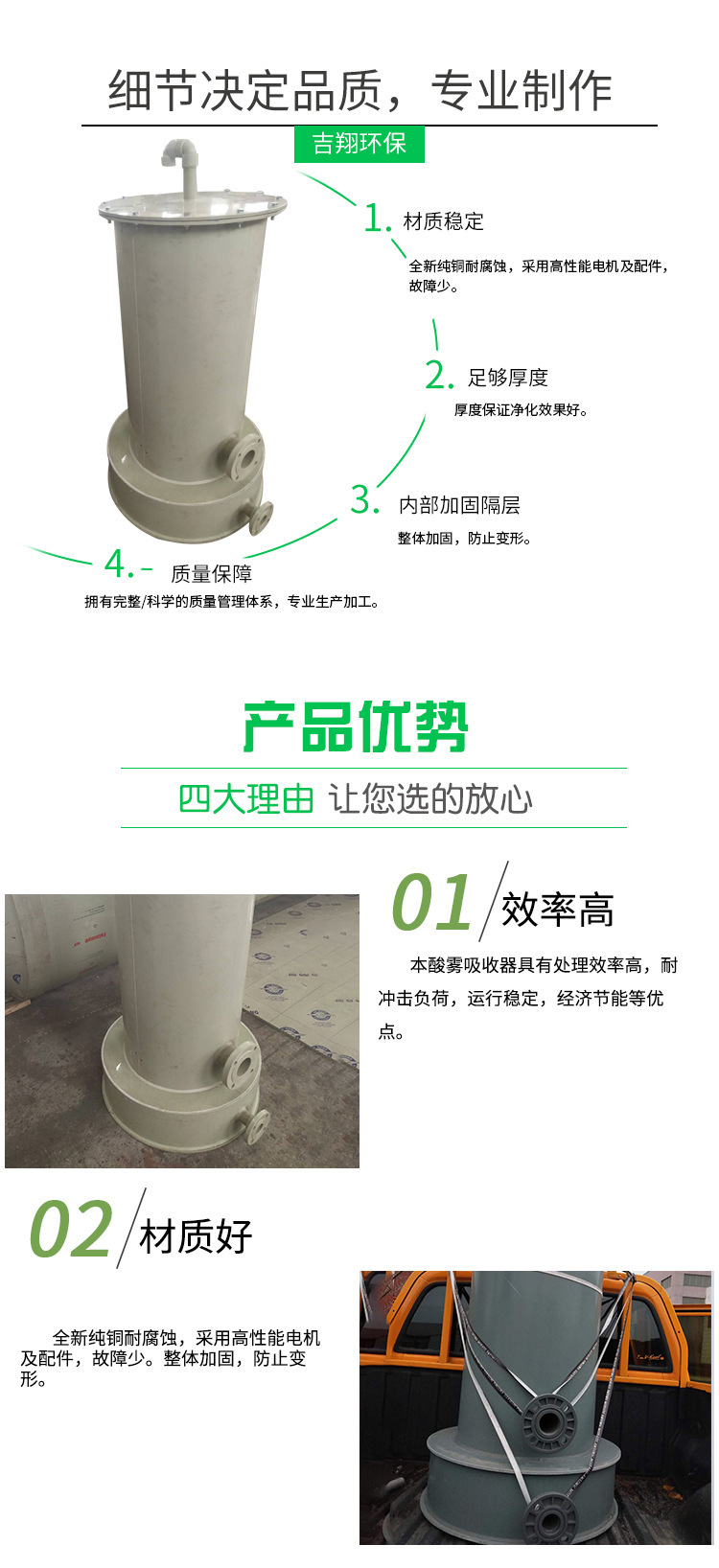 细节决定品质，专业制作

吉翔环保

1. 材质稳定

全新纯铜耐腐蚀，采用高性能电机及配件，故障少。

2. 足够厚度

厚度保证净化效果好。

3. 内部加固隔层

整体加固，防止变形。

4. 质量保障

拥有完整/科学的质量管理体系，专业生产加工。

产品优势

四大理由 让您选的放心

01 效率高

本酸雾吸收器具有处理效率高，耐冲击负荷，运行稳定，经济节能等优点。

02 材质好

全新纯铜耐腐蚀，采用高性能电机及配件，故障少。整体加固，防止变形。