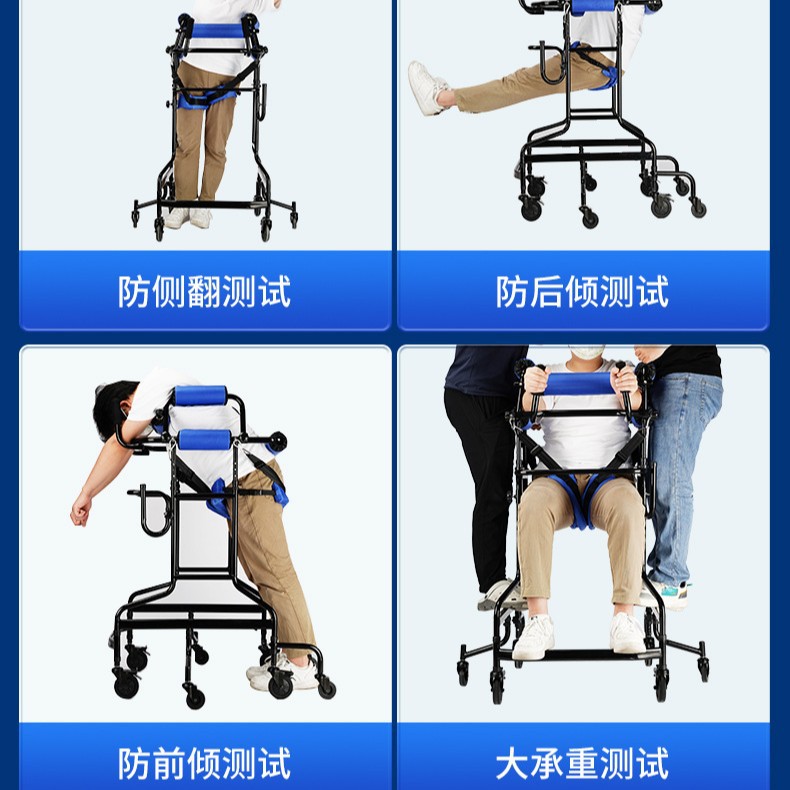 防侧翻测试

防后倾测试

防前倾测试

大承重测试