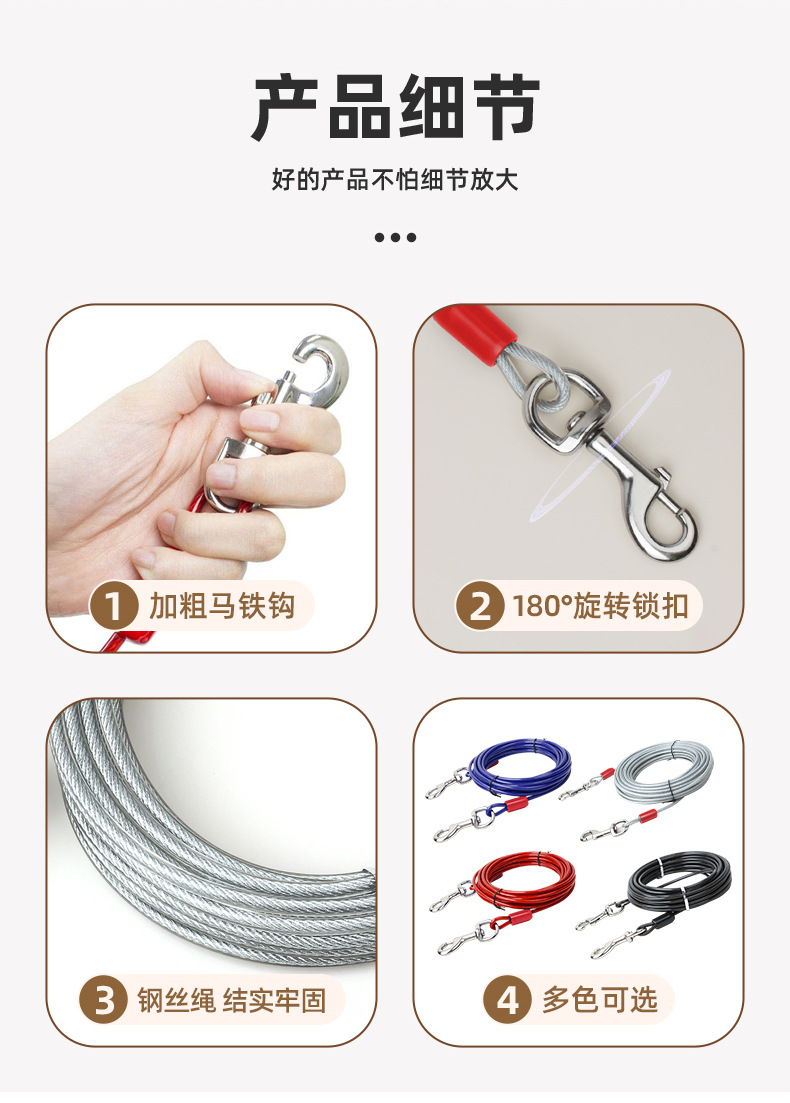 产品细节

好的产品不怕细节放大

1 加粗马铁钩

2 180°旋转锁扣

3 钢丝绳 结实牢固

4 多色可选