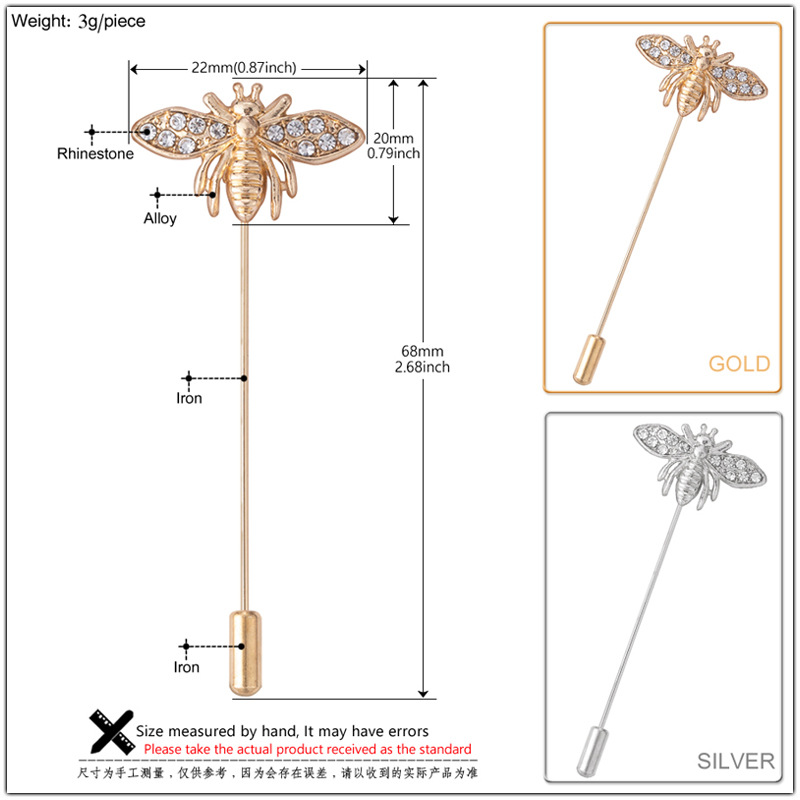 Weight: 3g/piece

22mm(0.87inch)

Rhinestone

20mm
0.79inch

Alloy

68mm
2.68inch

Iron

Iron

Size measured by hand, It may have errors
Please take the actual product received as the standard
尺寸为手工测量，仅供参考，因为会存在误差，请以收到的实际产品为准

GOLD

SILVER