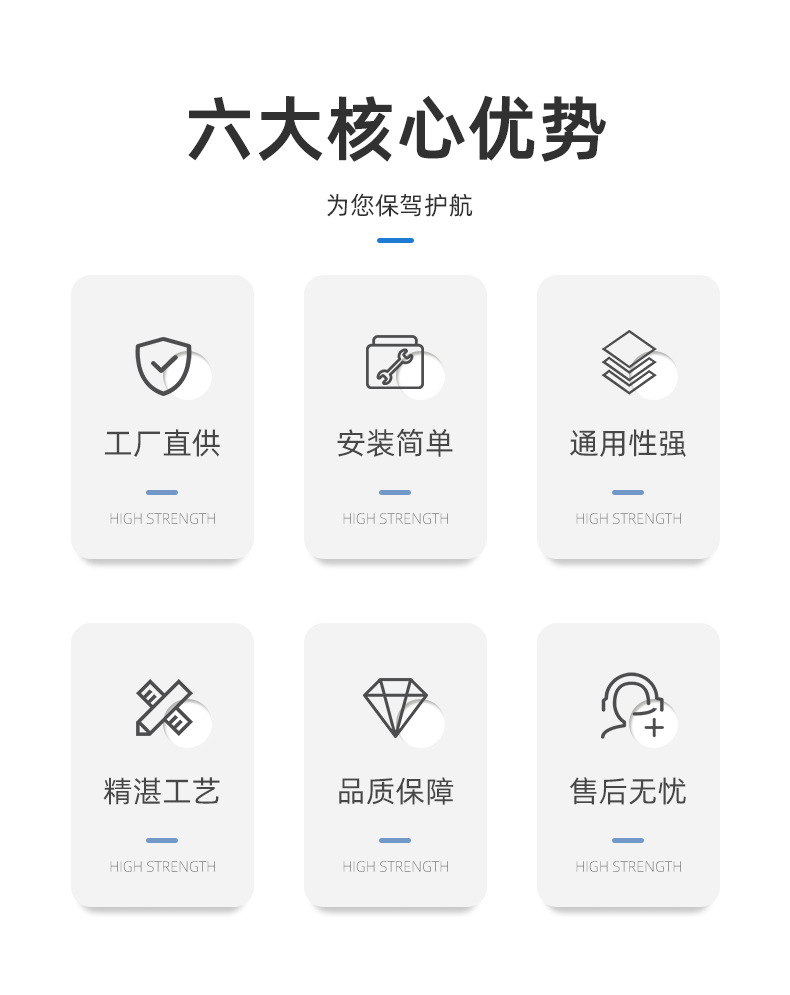 六大核心优势

为您保驾护航

工厂直供

HIGH STRENGTH

安装简单

HIGH STRENGTH

通用性强

HIGH STRENGTH

精湛工艺

HIGH STRENGTH

品质保障

HIGH STRENGTH

售后无忧

HIGH STRENGTH