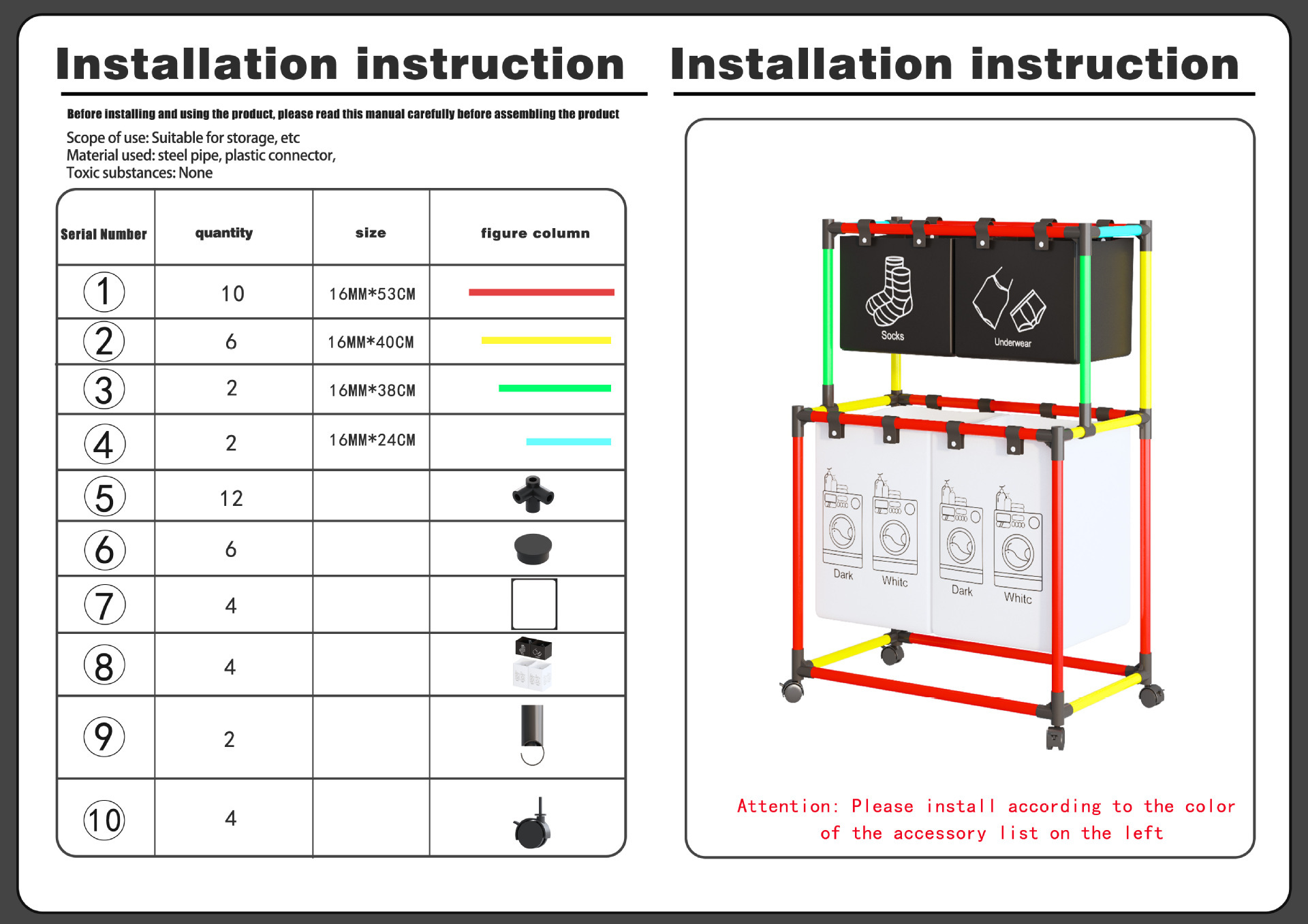 Installation instruction

Before installing and using the product, please read this manual carefully before assembling the product

Scope of use: Suitable for storage, etc
Material used: steel pipe, plastic connector,
Toxic substances: None

| Serial Number | quantity | size | figure column |
|---|---|---|---|
| 1 | 10 | 16MM*53CM | |
| 2 | 6 | 16MM*40CM | |
| 3 | 2 | 16MM*38CM | |
| 4 | 2 | 16MM*24CM | |
| 5 | 12 | | |
| 6 | 6 | | |
| 7 | 4 | | |
| 8 | 4 | | |
| 9 | 2 | | |
| 10 | 4 | | |

Installation instruction

Socks
Underwear
Dark
Whitc
Dark
Whitc

Attention: Please install according to the color of the accessory list on the left