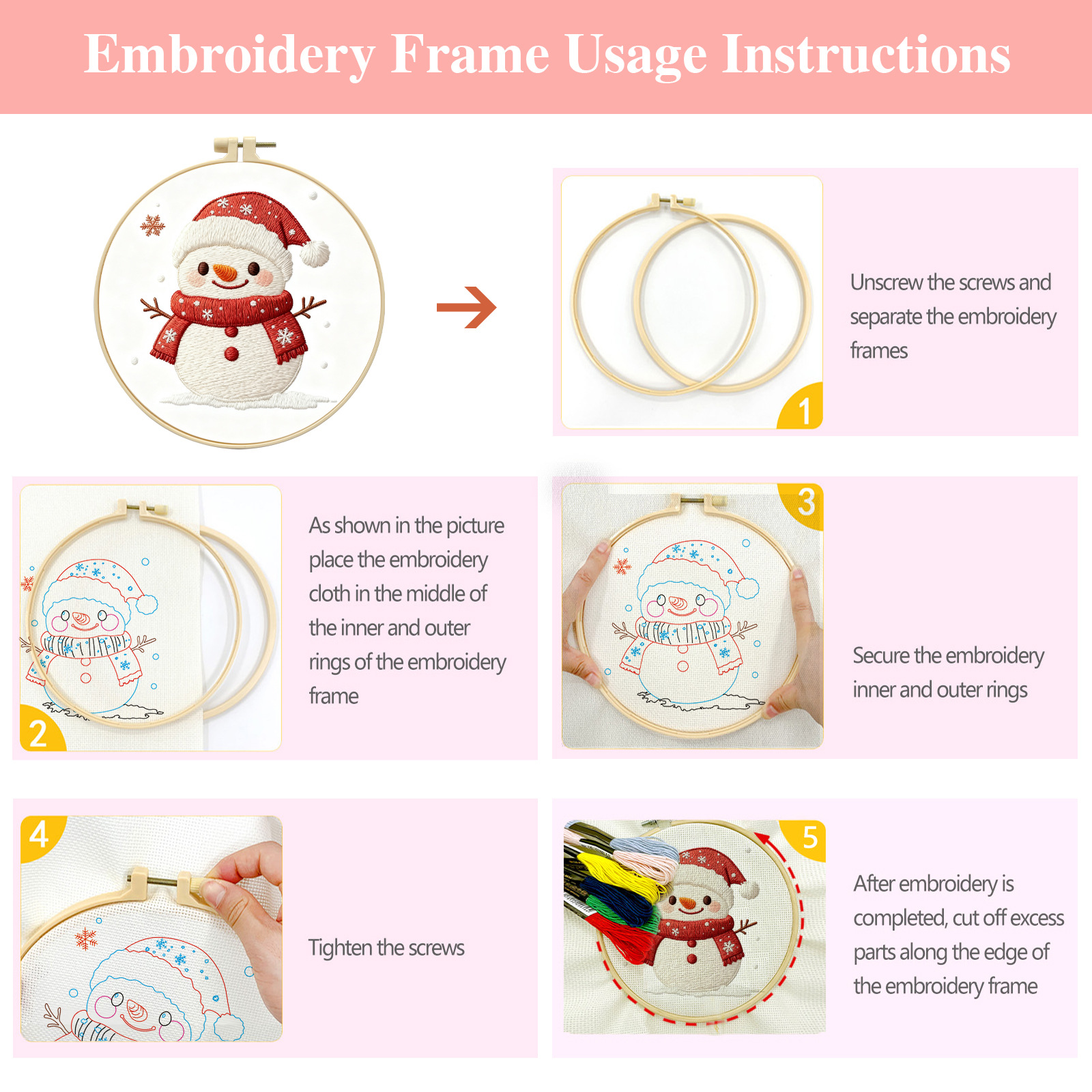 Embroidery Frame Usage Instructions

1

Unscrew the screws and separate the embroidery frames

2

As shown in the picture place the embroidery cloth in the middle of the inner and outer rings of the embroidery frame

3

Secure the embroidery inner and outer rings

4

Tighten the screws

5

After embroidery is completed, cut off excess parts along the edge of the embroidery frame