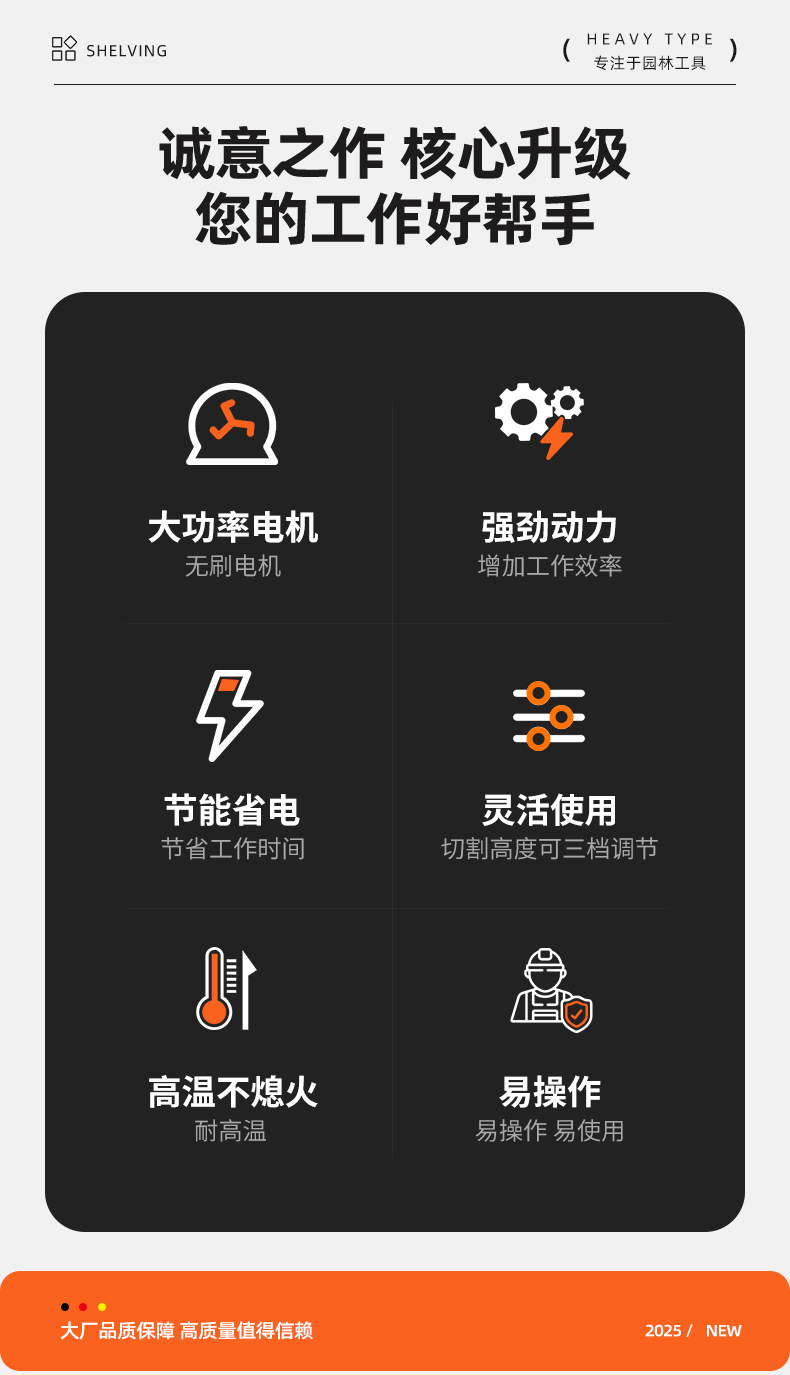 SHELVING

( HEAVY TYPE 专注于园林工具 )

诚意之作 核心升级
您的工作好帮手

大功率电机
无刷电机

强劲动力
增加工作效率

节能省电
节省工作时间

灵活使用
切割高度可三档调节

高温不熄火
耐高温

易操作
易操作 易使用

大厂品质保障 高质量值得信赖

2025 / NEW