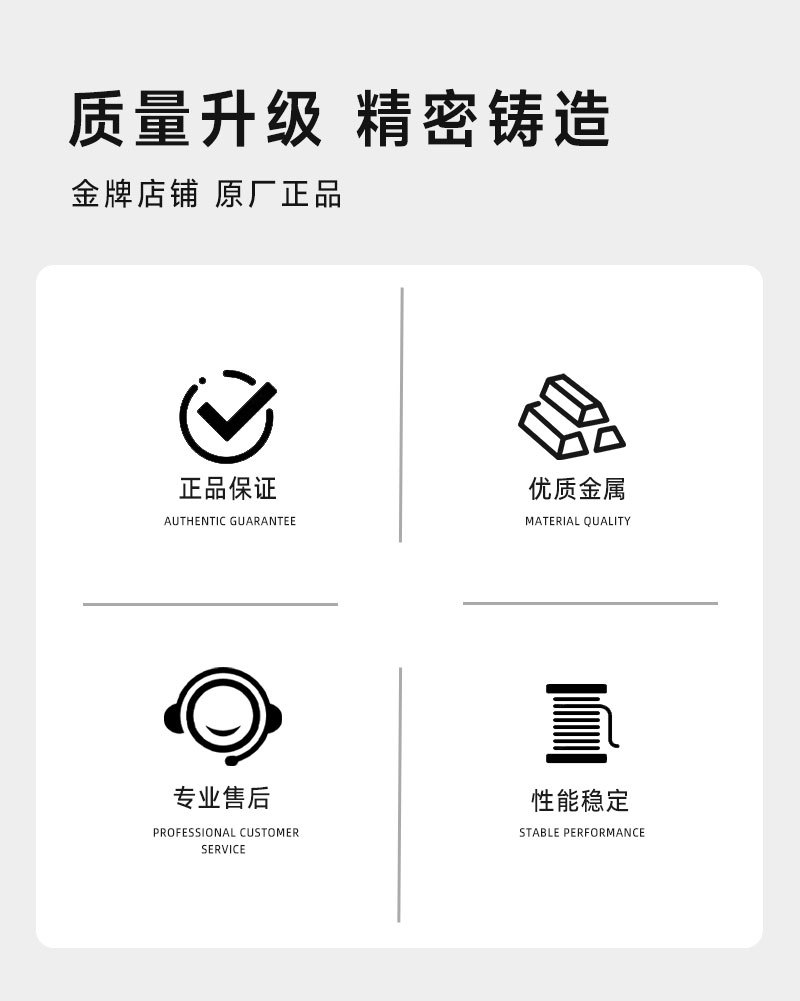 质量升级 精密铸造

金牌店铺 原厂正品

正品保证
AUTHENTIC GUARANTEE

优质金属
MATERIAL QUALITY

专业售后
PROFESSIONAL CUSTOMER SERVICE

性能稳定
STABLE PERFORMANCE