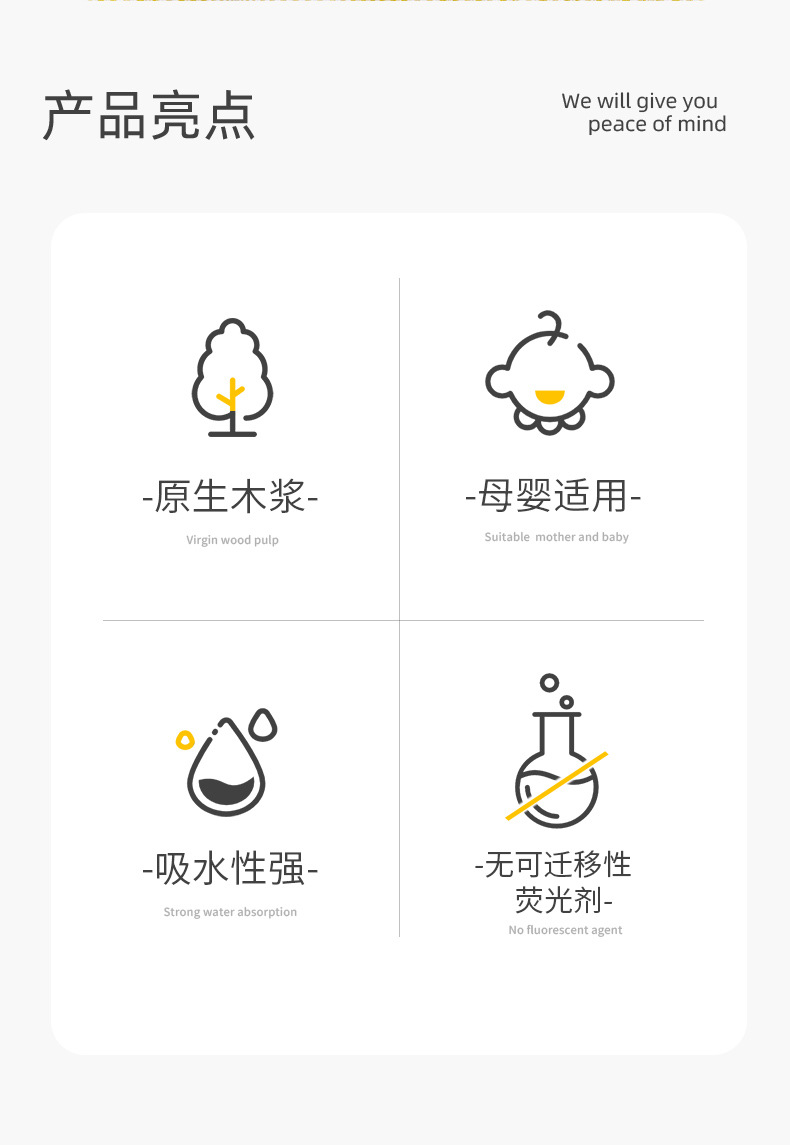 产品亮点

We will give you
peace of mind

-原生木浆-

Virgin wood pulp

-母婴适用-

Suitable mother and baby

-吸水性强-

Strong water absorption

-无可迁移性
荧光剂-

No fluorescent agent