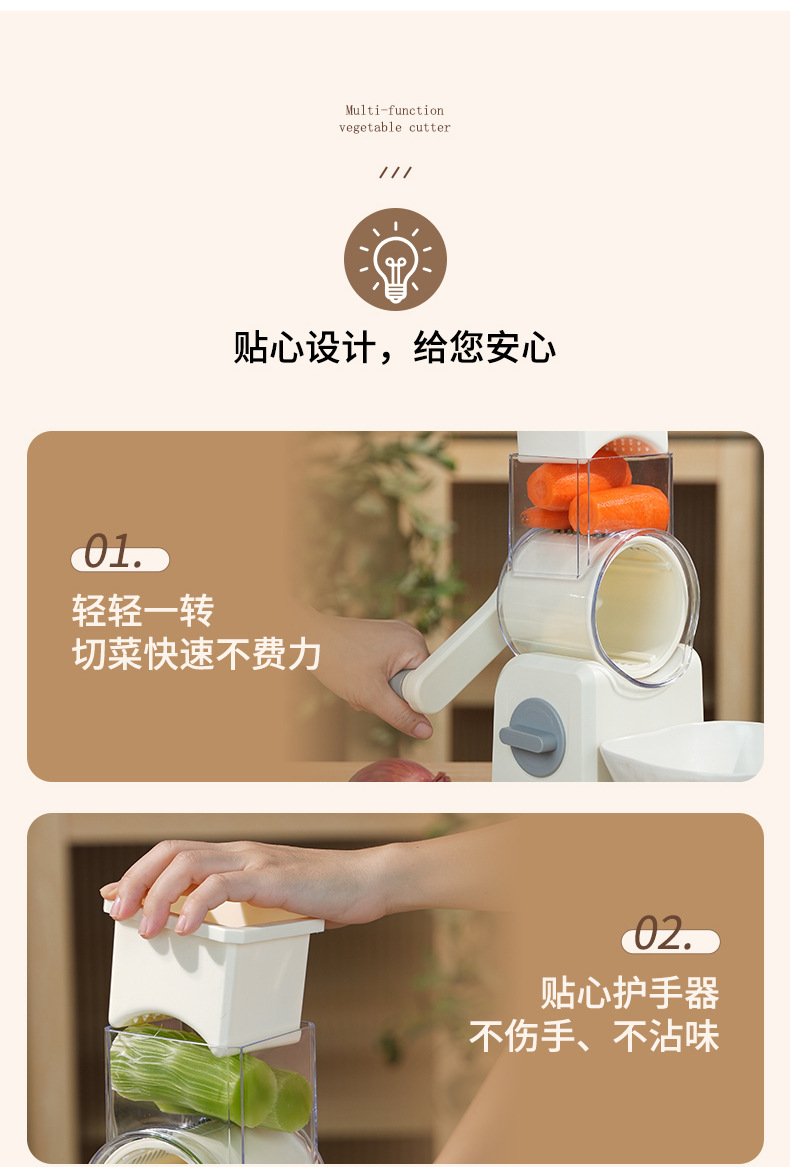 Multi-function
vegetable cutter

///

贴心设计，给您安心

01.

轻轻一转
切菜快速不费力

02.

贴心护手器
不伤手、不沾味