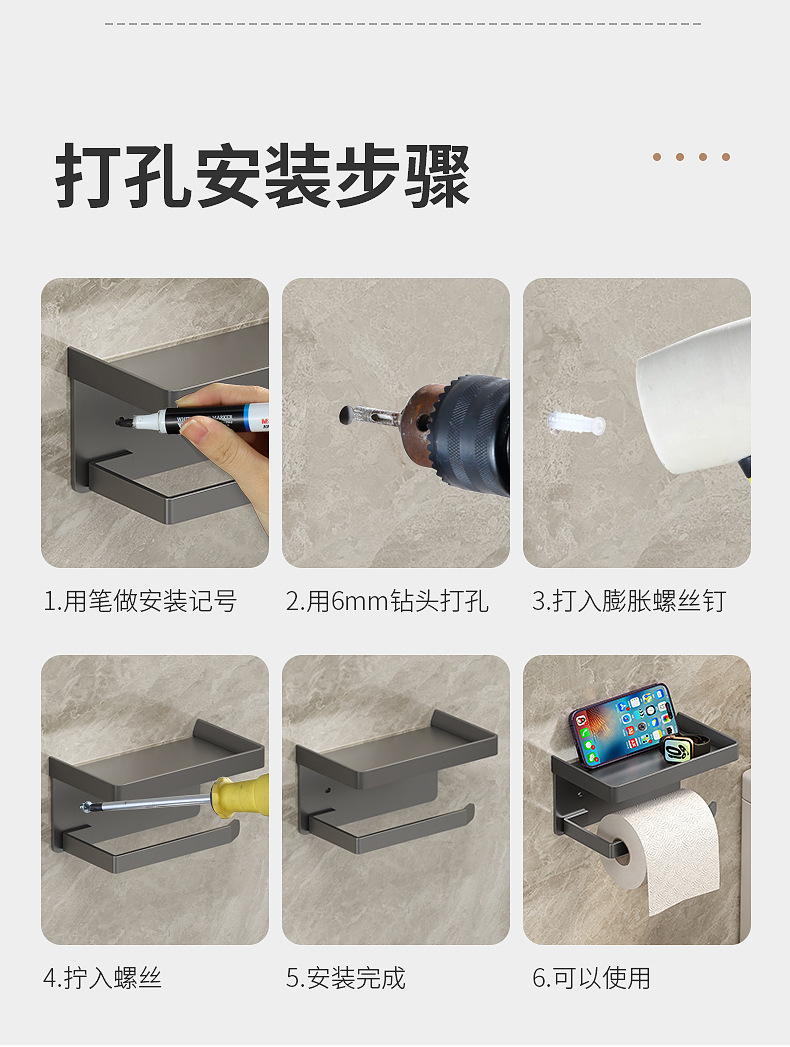 打孔安装步骤

1.用笔做安装记号

2.用6mm钻头打孔

3.打入膨胀螺丝钉

4.拧入螺丝

5.安装完成

6.可以使用