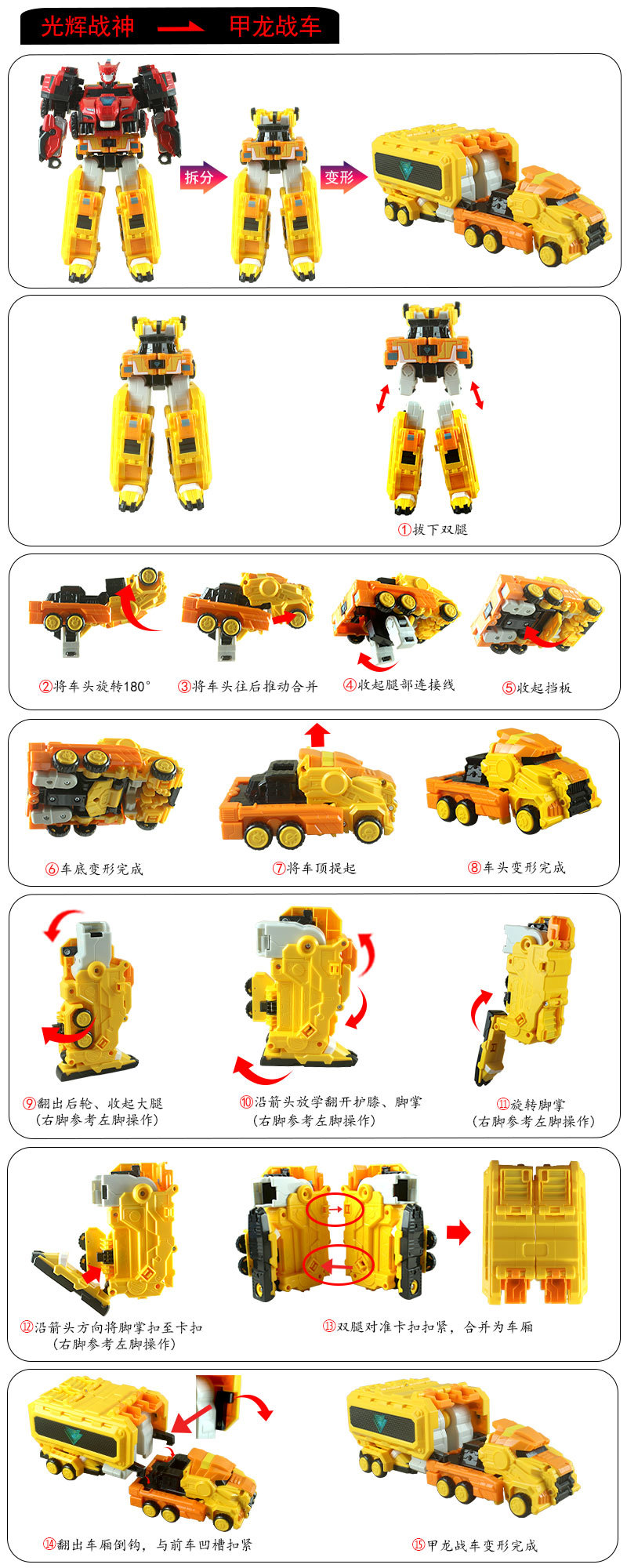 光辉战神 → 甲龙战车

拆分

变形

①拔下双腿

②将车头旋转180°

③将车头往后推动合并

④收起腿部连接线

⑤收起挡板

⑥车底变形完成

⑦将车顶提起

⑧车头变形完成

⑨翻出后轮、收起大腿
(右脚参考左脚操作)

⑩沿箭头放学翻开护膝、脚掌
(右脚参考左脚操作)

⑪旋转脚掌
(右脚参考左脚操作)

⑫沿箭头方向将脚掌扣至卡扣
(右脚参考左脚操作)

⑬双腿对准卡扣扣紧，合并为车厢

⑭翻出车厢倒钩，与前车凹槽扣紧

⑮甲龙战车变形完成