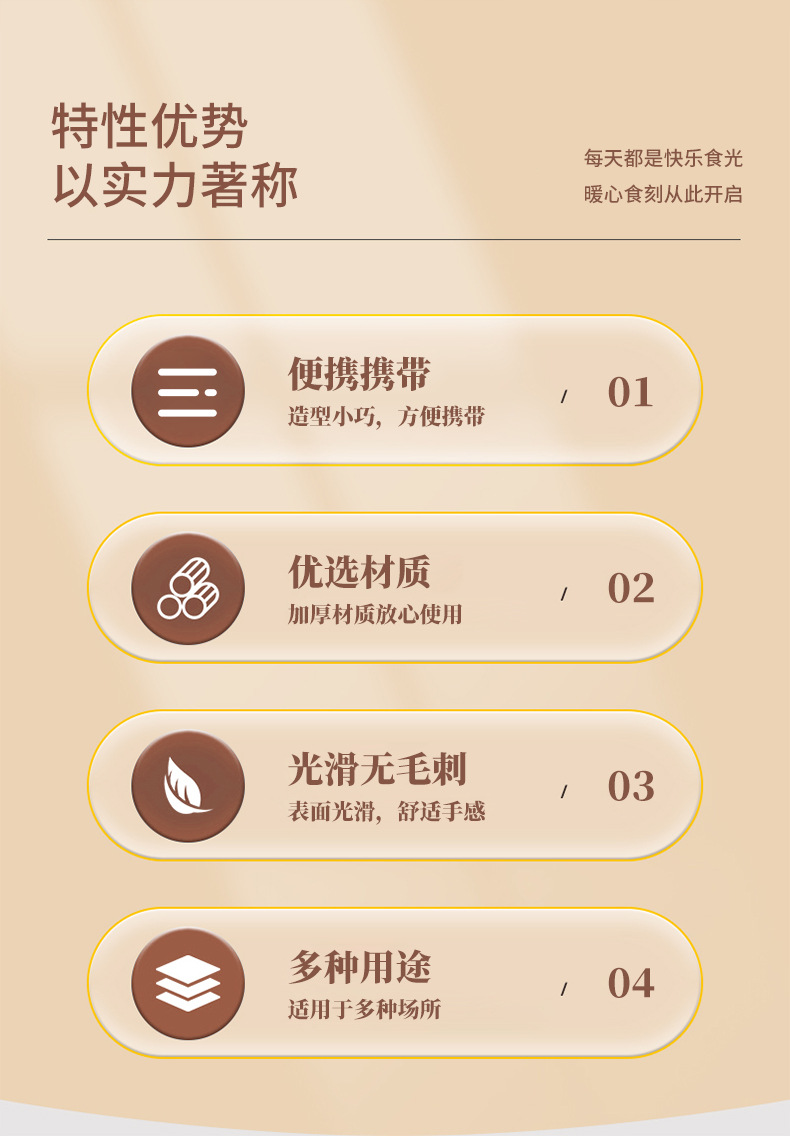 特性优势
以实力著称

每天都是快乐食光
暖心食刻从此开启

便携携带
造型小巧，方便携带
/ 01

优选材质
加厚材质放心使用
/ 02

光滑无毛刺
表面光滑，舒适手感
/ 03

多种用途
适用于多种场所
/ 04