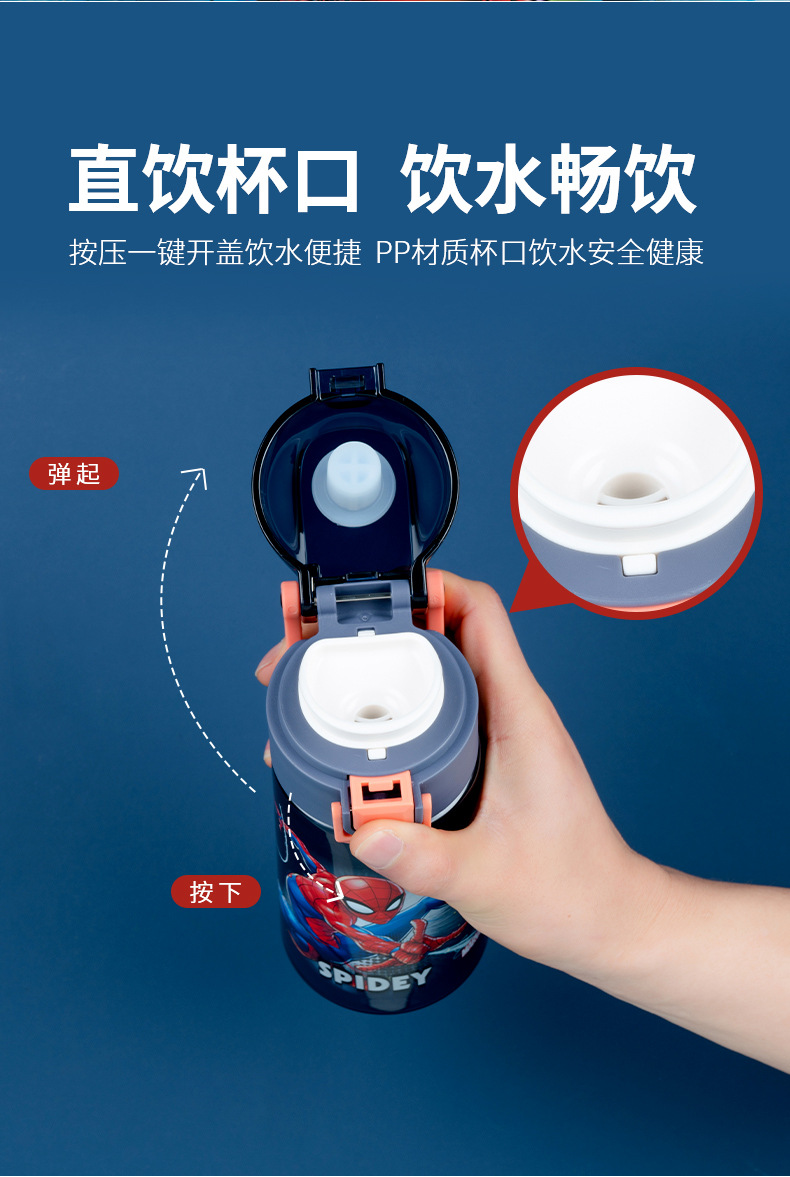 直饮杯口 饮水畅饮

按压一键开盖饮水便捷 PP材质杯口饮水安全健康

弹起

按下

SPIDEY