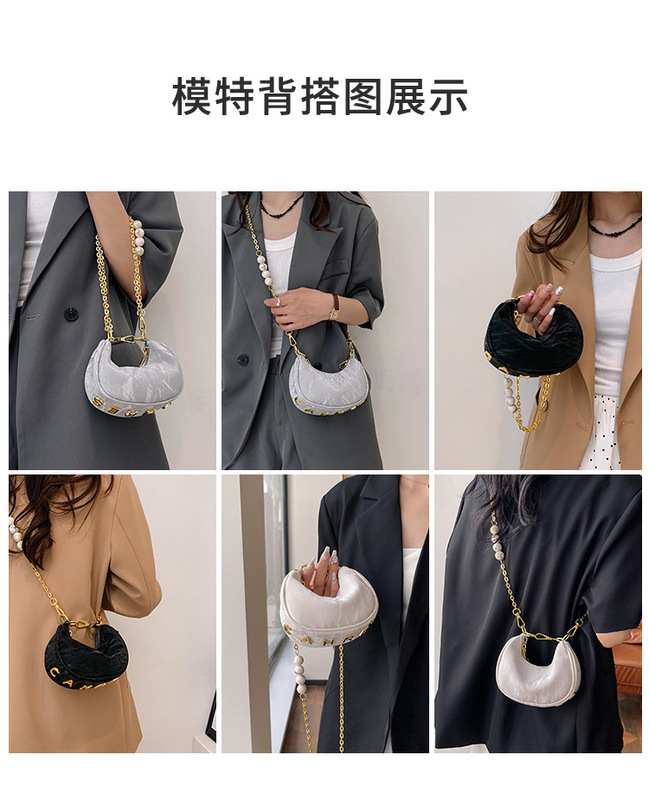 模特背搭图展示