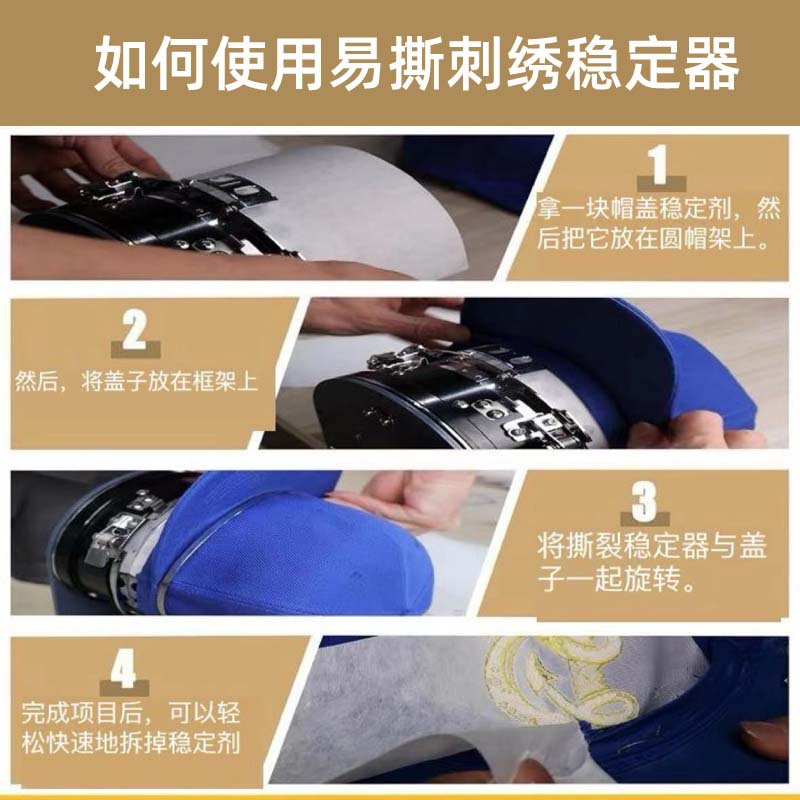 如何使用易撕刺绣稳定器

1

拿一块帽盖稳定剂，然后把它放在圆帽架上。

2

然后，将盖子放在框架上

3

将撕裂稳定器与盖子一起旋转。

4

完成项目后，可以轻松快速地拆掉稳定剂