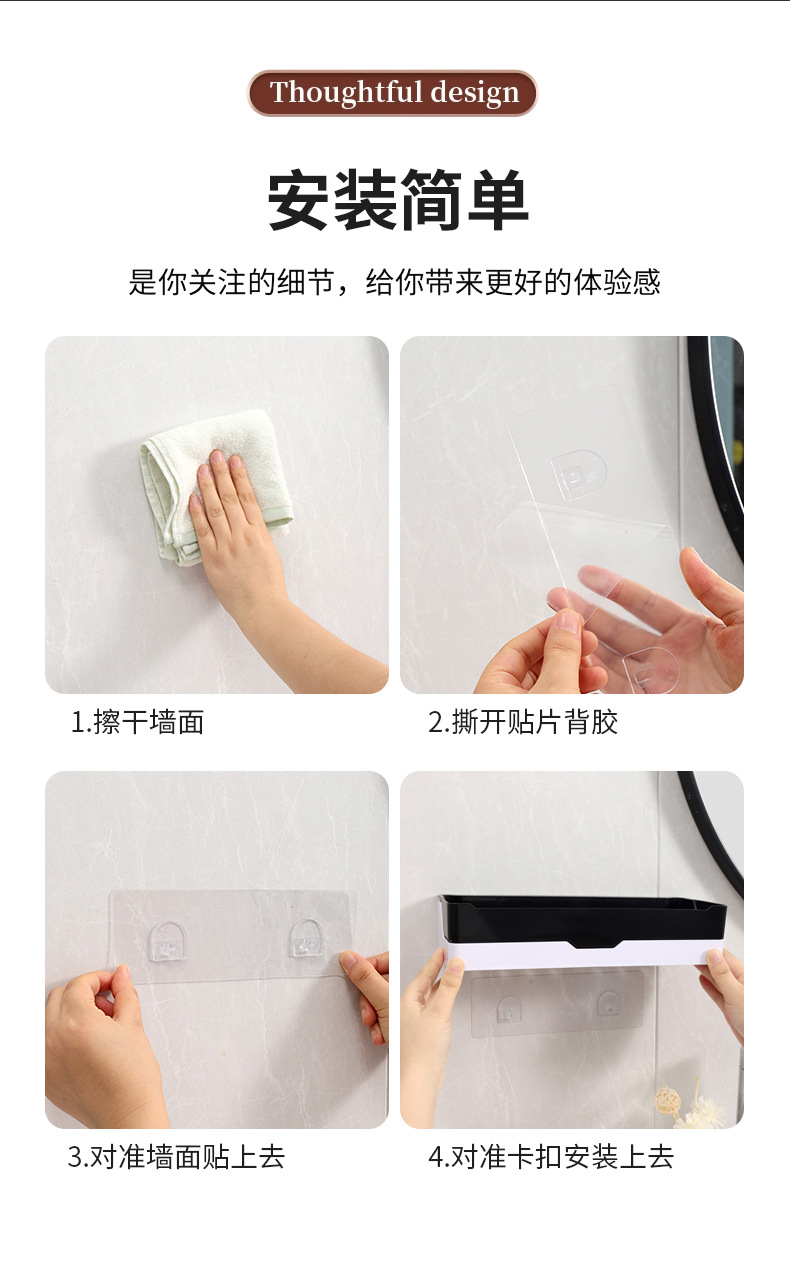 Thoughtful design

安装简单

是你关注的细节，给你带来更好的体验感

1.擦干墙面

2.撕开贴片背胶

3.对准墙面贴上去

4.对准卡扣安装上去