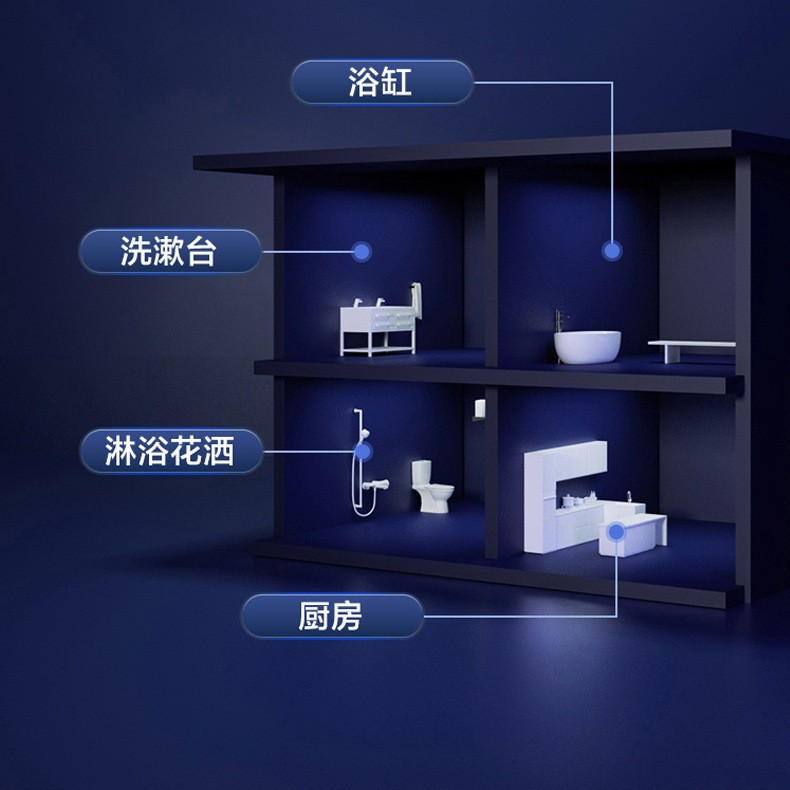 浴缸

洗漱台

淋浴花洒

厨房