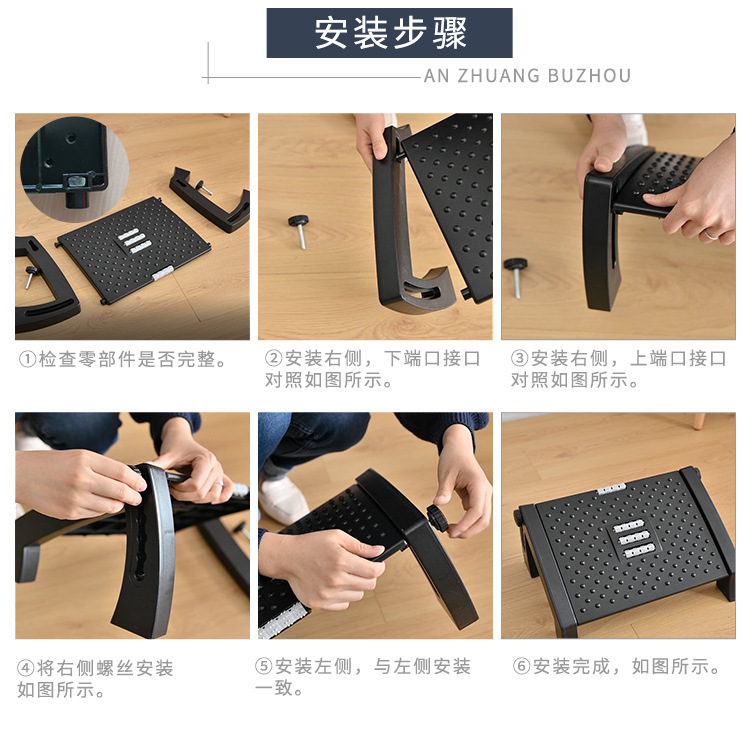 安装步骤
AN ZHUANG BUZHOU

①检查零部件是否完整。

②安装右侧，下端口接口对照如图所示。

③安装右侧，上端口接口对照如图所示。

④将右侧螺丝安装如图所示。

⑤安装左侧，与左侧安装一致。

⑥安装完成，如图所示。