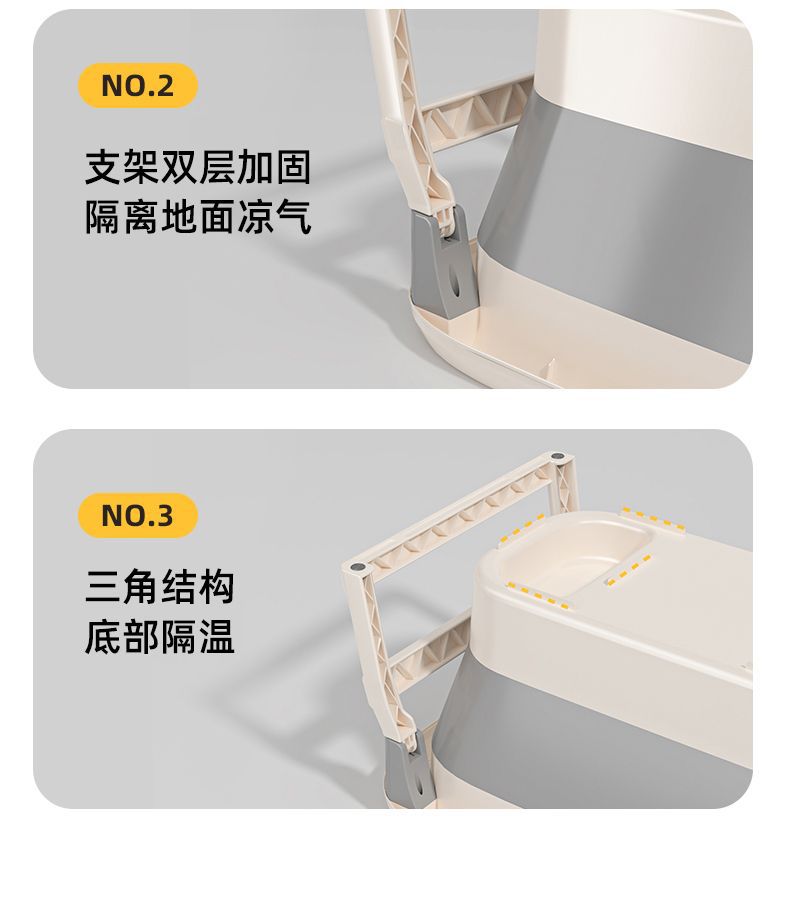 NO.2

支架双层加固
隔离地面凉气

NO.3

三角结构
底部隔温