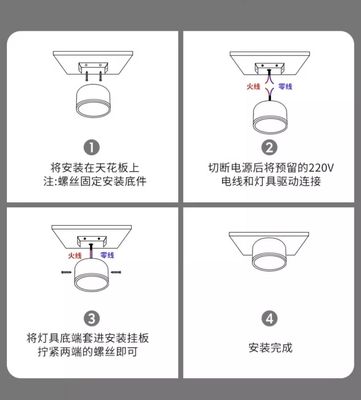 1
将安装在天花板上
注:螺丝固定安装底件

火线 零线
2
切断电源后将预留的220V
电线和灯具驱动连接

火线 零线
3
将灯具底端套进安装挂板
拧紧两端的螺丝即可

4
安装完成