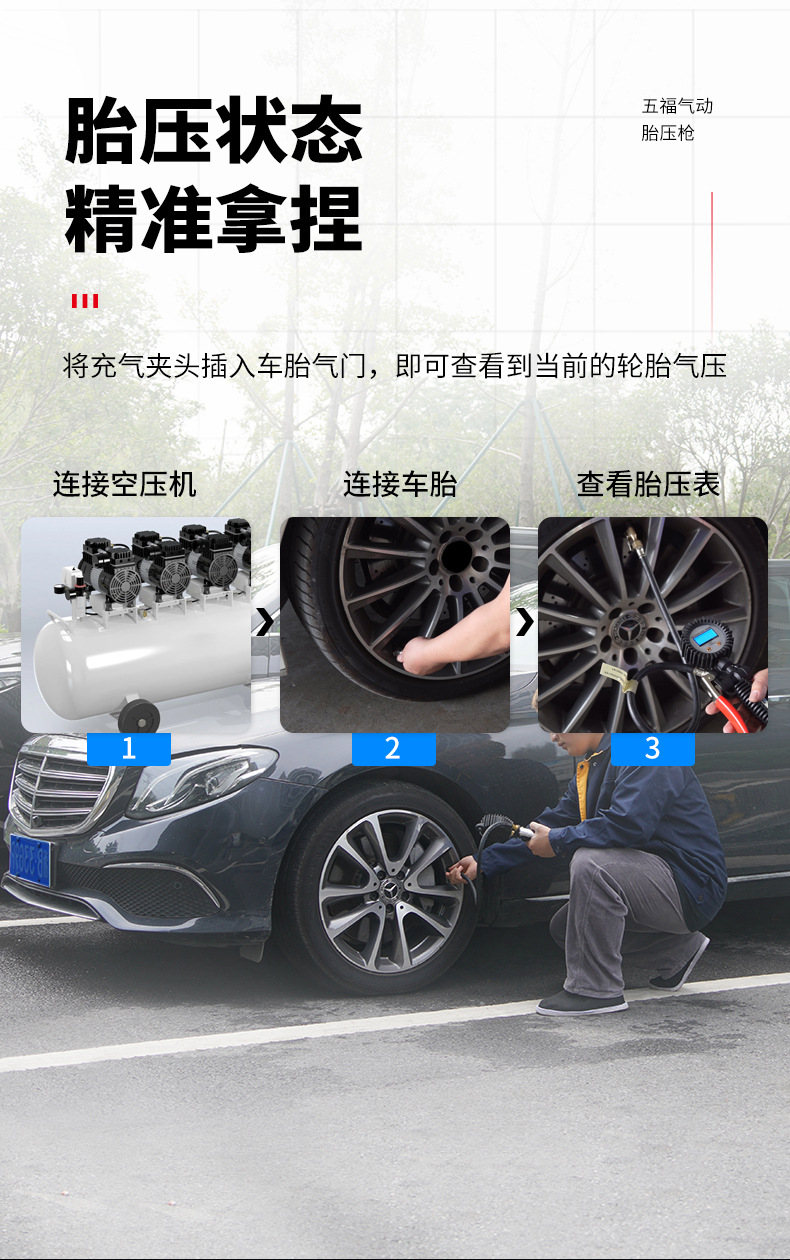 胎压状态
精准拿捏

五福气动
胎压枪

将充气夹头插入车胎气门，即可查看到当前的轮胎气压

连接空压机

连接车胎

查看胎压表

1

2

3