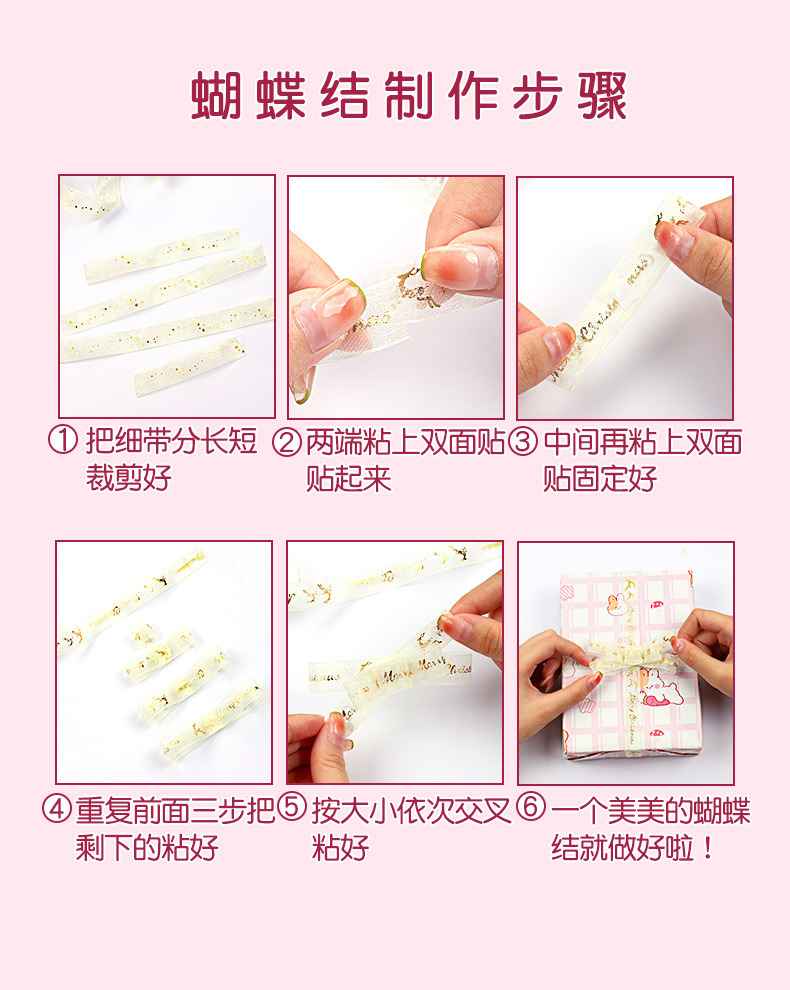 蝴蝶结制作步骤

① 把细带分长短裁剪好

② 两端粘上双面贴贴起来

③ 中间再粘上双面贴固定好

④ 重复前面三步把剩下的粘好

⑤ 按大小依次交叉粘好

⑥ 一个美美的蝴蝶结就做好啦！