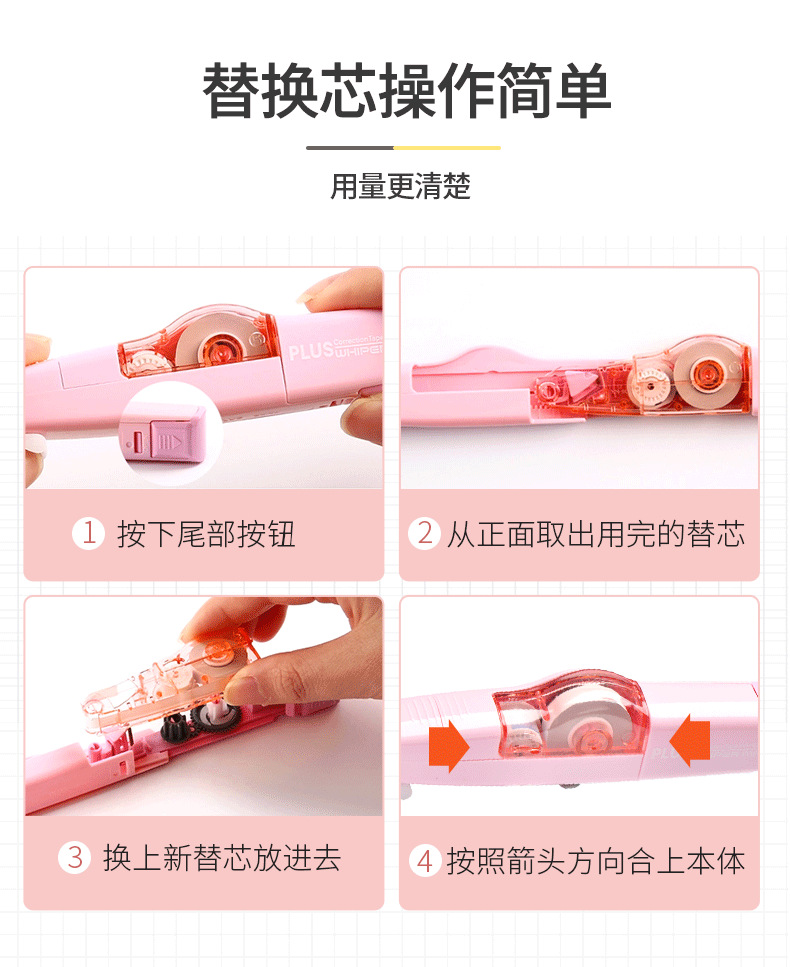 替换芯操作简单

用量更清楚

PLUS Correction Tape WHIPER

1 按下尾部按钮

2 从正面取出用完的替芯

3 换上新替芯放进去

PLUS

4 按照箭头方向合上本体