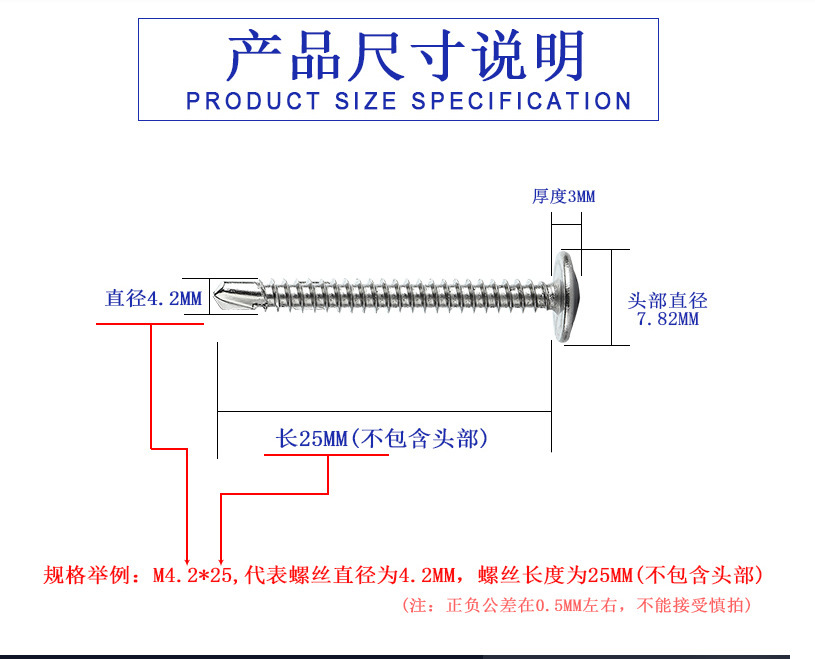 产品尺寸说明
PRODUCT SIZE SPECIFICATION

厚度3MM

直径4.2MM

头部直径 7.82MM

长25MM(不包含头部)

规格举例：M4.2*25,代表螺丝直径为4.2MM，螺丝长度为25MM(不包含头部)

(注：正负公差在0.5MM左右，不能接受慎拍)