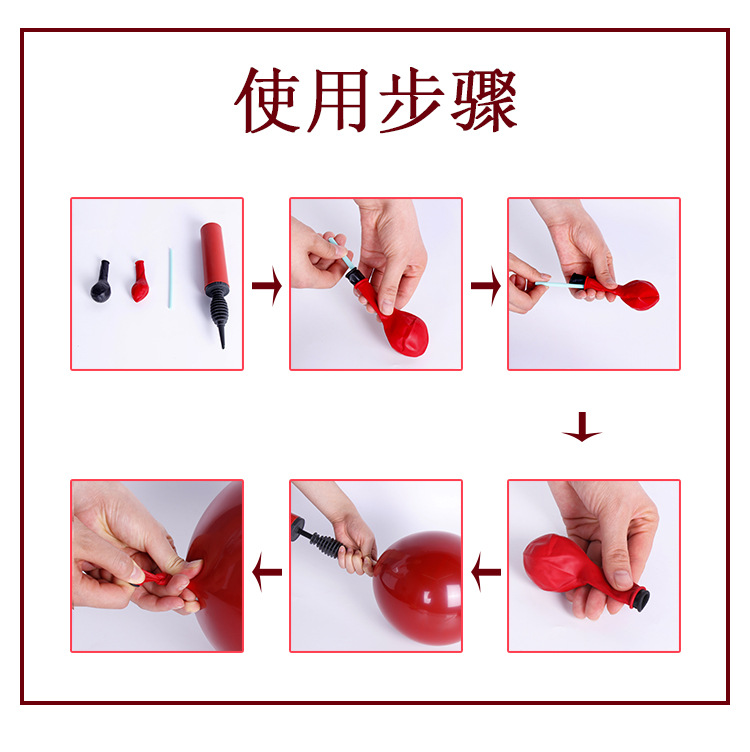 使用步骤