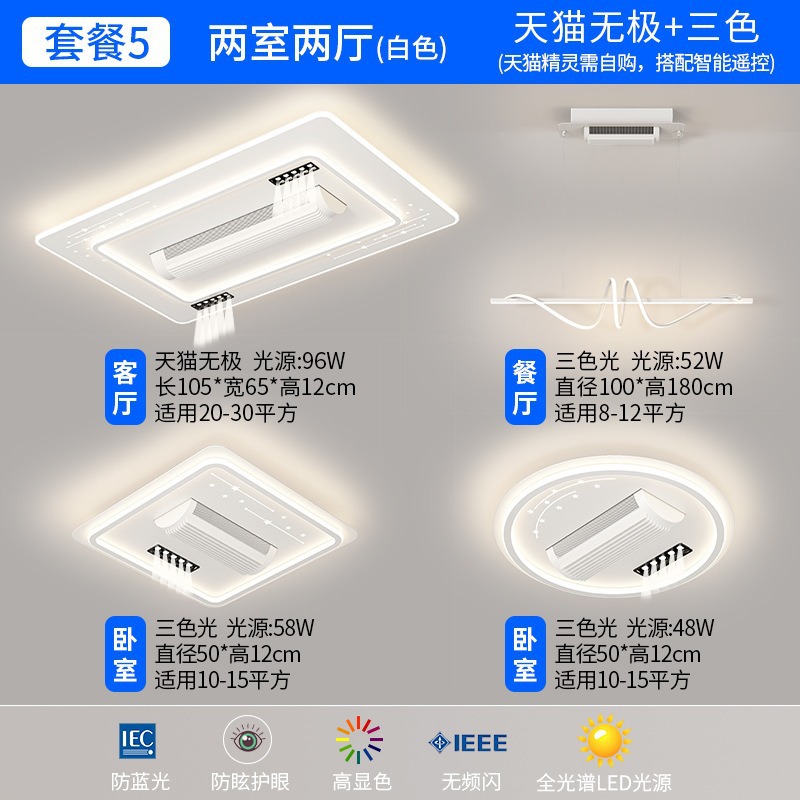 套餐5 两室两厅(白色)

天猫无极+三色
(天猫精灵需自购，搭配智能遥控)

客厅
天猫无极 光源:96W
长105*宽65*高12cm
适用20-30平方

餐厅
三色光 光源:52W
直径100*高180cm
适用8-12平方

卧室
三色光 光源:58W
直径50*高12cm
适用10-15平方

卧室
三色光 光源:48W
直径50*高12cm
适用10-15平方

IEC
防蓝光

防眩护眼

高显色

IEEE
无频闪

全光谱LED光源