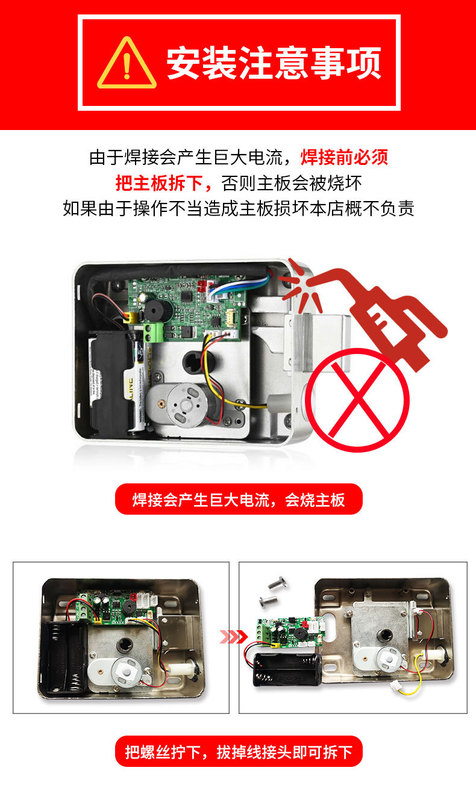 安装注意事项

由于焊接会产生巨大电流，焊接前必须把主板拆下，否则主板会被烧坏
如果由于操作不当造成主板损坏本店概不负责

焊接会产生巨大电流，会烧主板

把螺丝拧下，拔掉线接头即可拆下