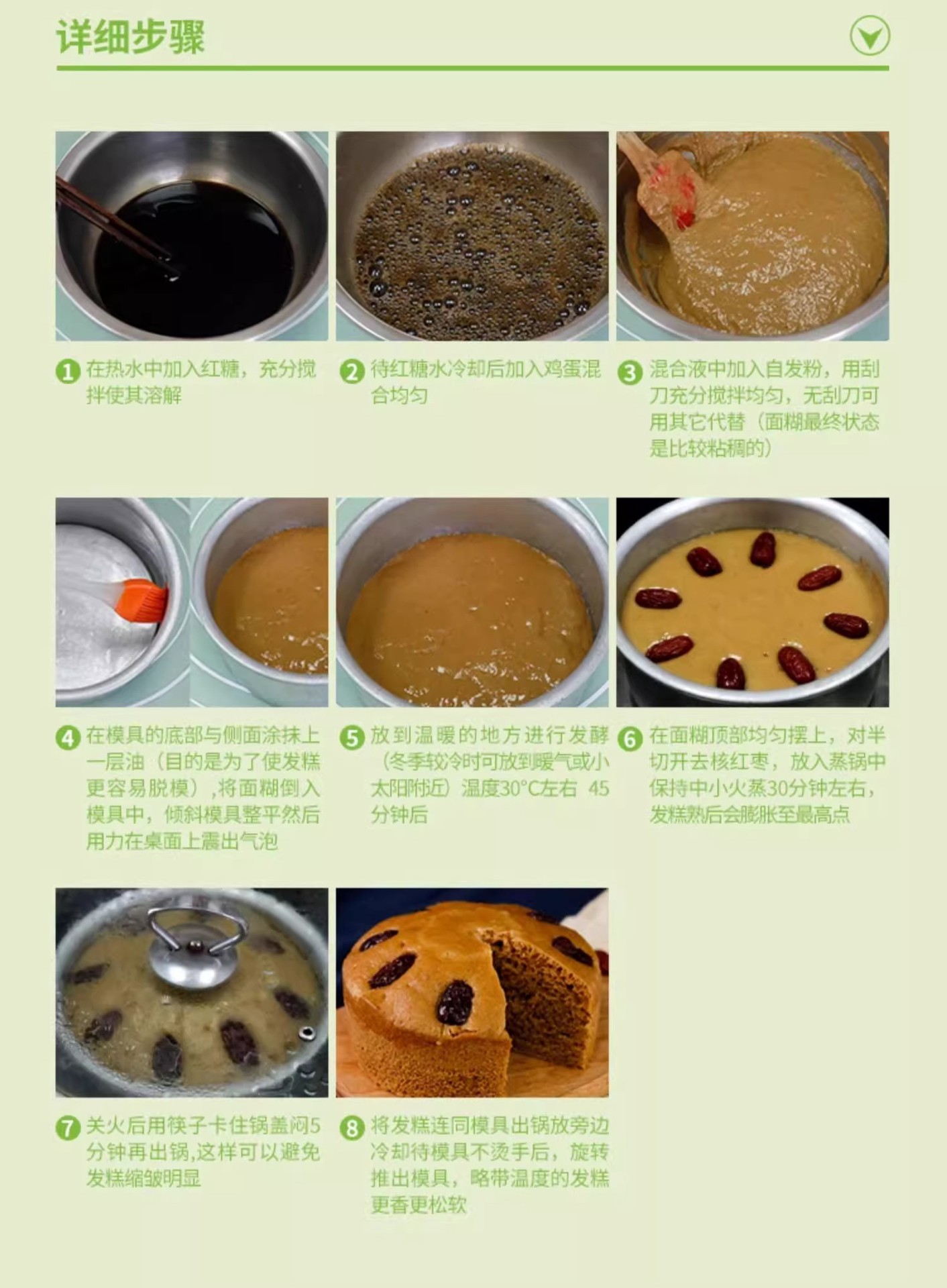 详细步骤

1 在热水中加入红糖，充分搅拌使其溶解

2 待红糖水冷却后加入鸡蛋混合均匀

3 混合液中加入自发粉，用刮刀充分搅拌均匀，无刮刀可用其它代替（面糊最终状态是比较粘稠的）

4 在模具的底部与侧面涂抹上一层油（目的是为了使发糕更容易脱模），将面糊倒入模具中，倾斜模具整平然后用力在桌面上震出气泡

5 放到温暖的地方进行发酵（冬季较冷时可放到暖气或小太阳附近）温度30°C左右 45分钟后

6 在面糊顶部均匀摆上，对半切开去核红枣，放入蒸锅中保持中小火蒸30分钟左右，发糕熟后会膨胀至最高点

7 关火后用筷子卡住锅盖闷5分钟再出锅,这样可以避免发糕缩皱明显

8 将发糕连同模具出锅放旁边冷却待模具不烫手后，旋转推出模具，略带温度的发糕更香更松软