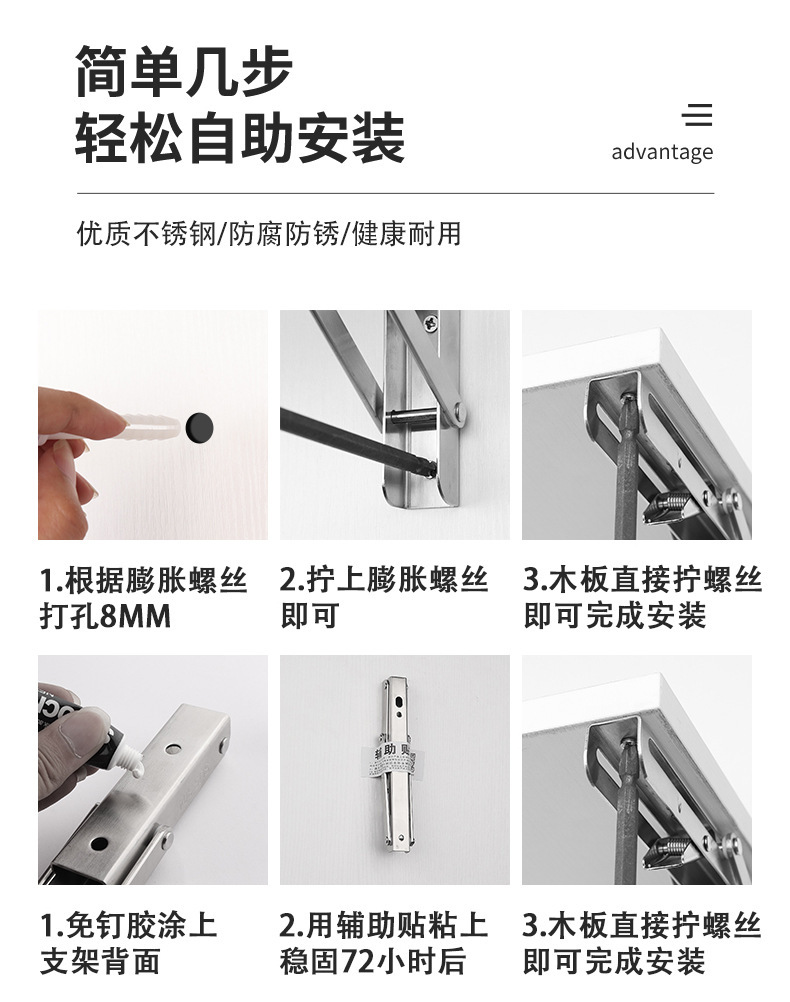 简单几步
轻松自助安装

advantage

优质不锈钢/防腐防锈/健康耐用

1.根据膨胀螺丝打孔8MM

2.拧上膨胀螺丝即可

3.木板直接拧螺丝即可完成安装

辅助贴

1.免钉胶涂上支架背面

2.用辅助贴粘上稳固72小时后

3.木板直接拧螺丝即可完成安装