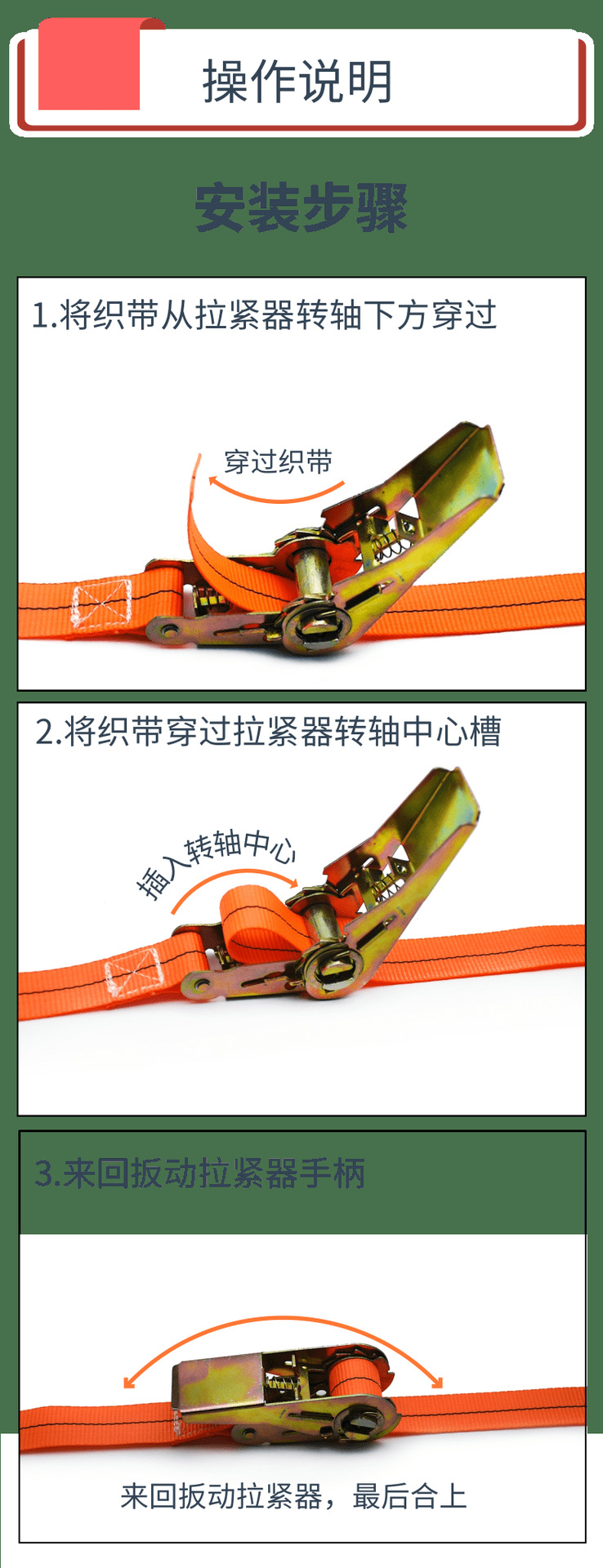 操作说明

安装步骤

1.将织带从拉紧器转轴下方穿过

穿过织带

2.将织带穿过拉紧器转轴中心槽

插入转轴中心

3.来回扳动拉紧器手柄

来回扳动拉紧器，最后合上