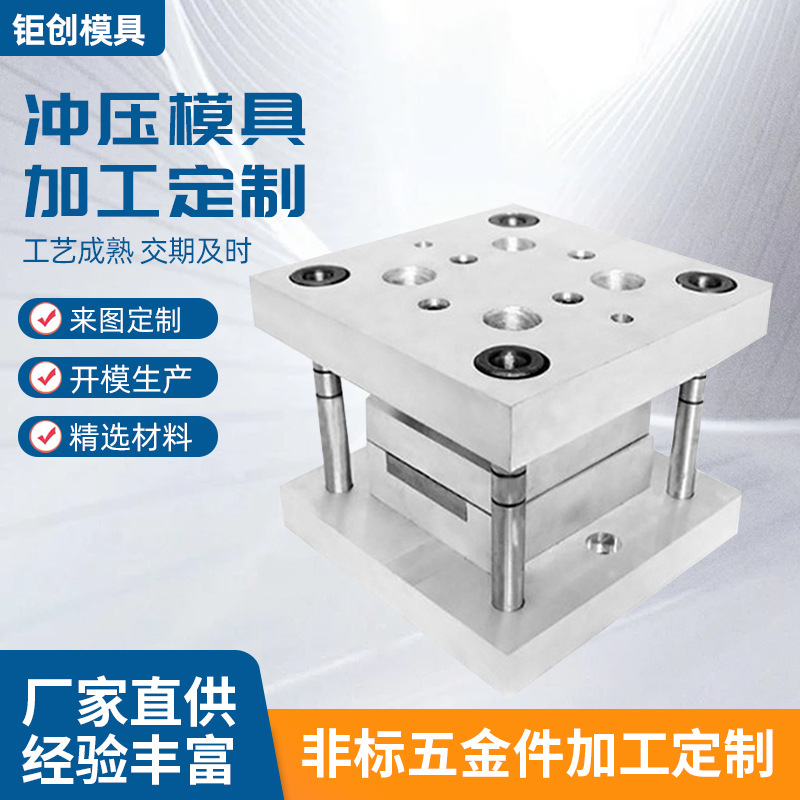 钜创模具

冲压模具
加工定制

工艺成熟 交期及时

来图定制

开模生产

精选材料

厂家直供
经验丰富

非标五金件加工定制