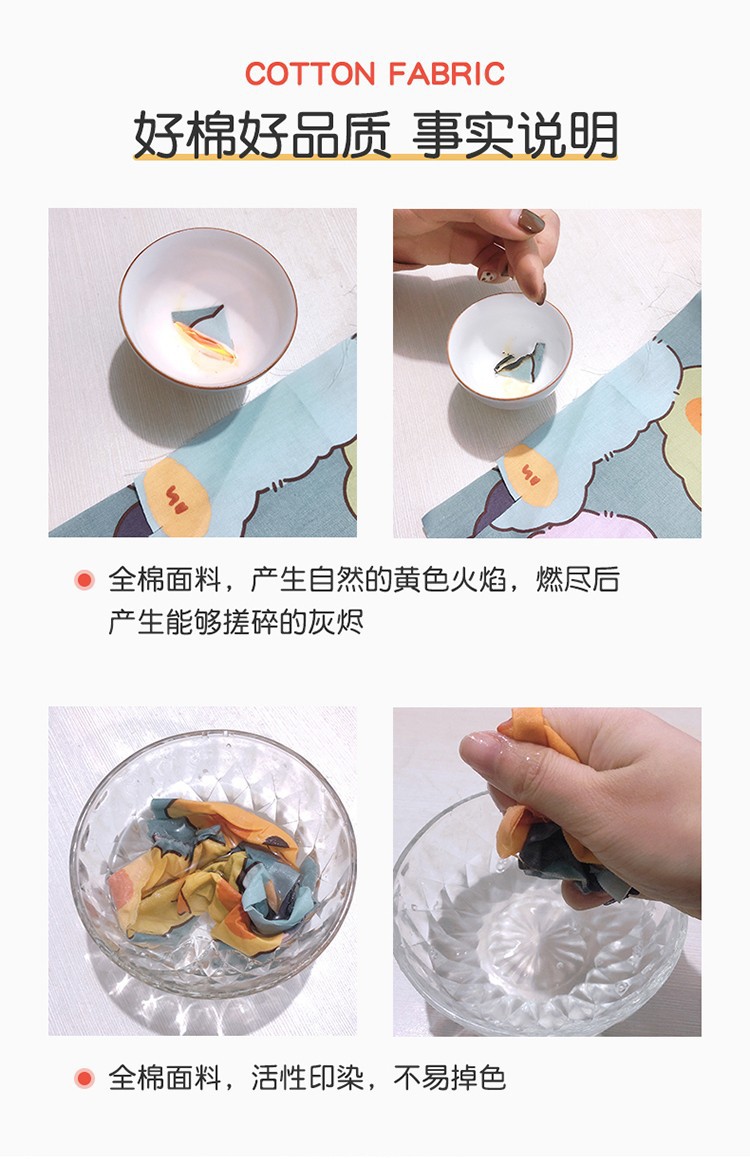 COTTON FABRIC

好棉好品质 事实说明

全棉面料，产生自然的黄色火焰，燃尽后产生能够搓碎的灰烬

全棉面料，活性印染，不易掉色