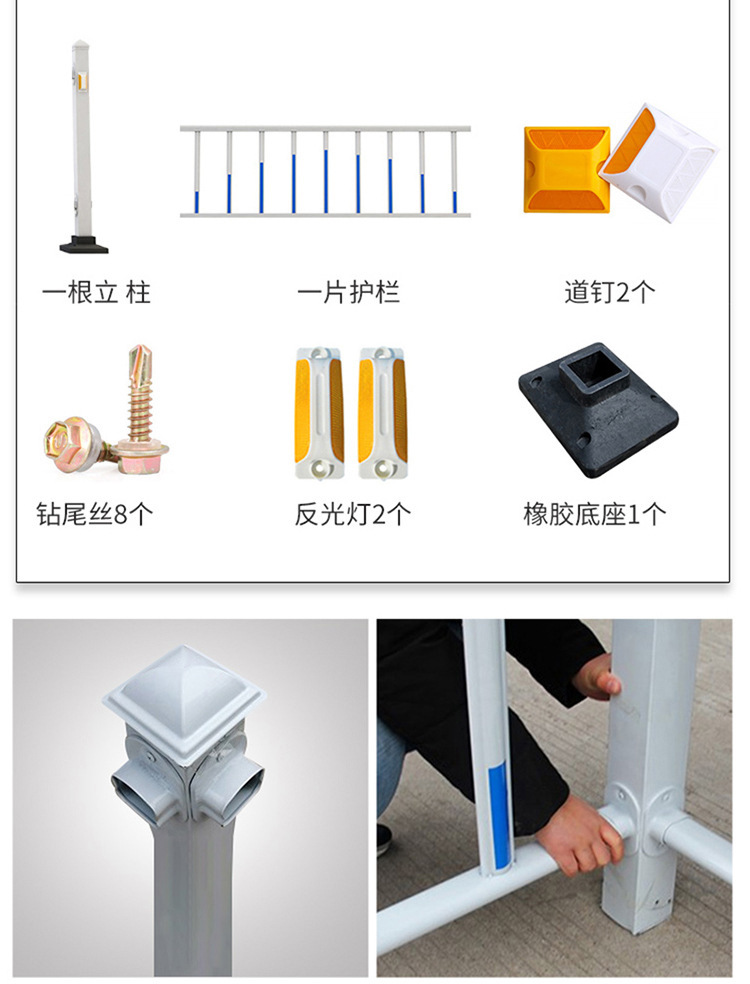 一根立 柱

一片护栏

道钉2个

钻尾丝8个

反光灯2个

橡胶底座1个