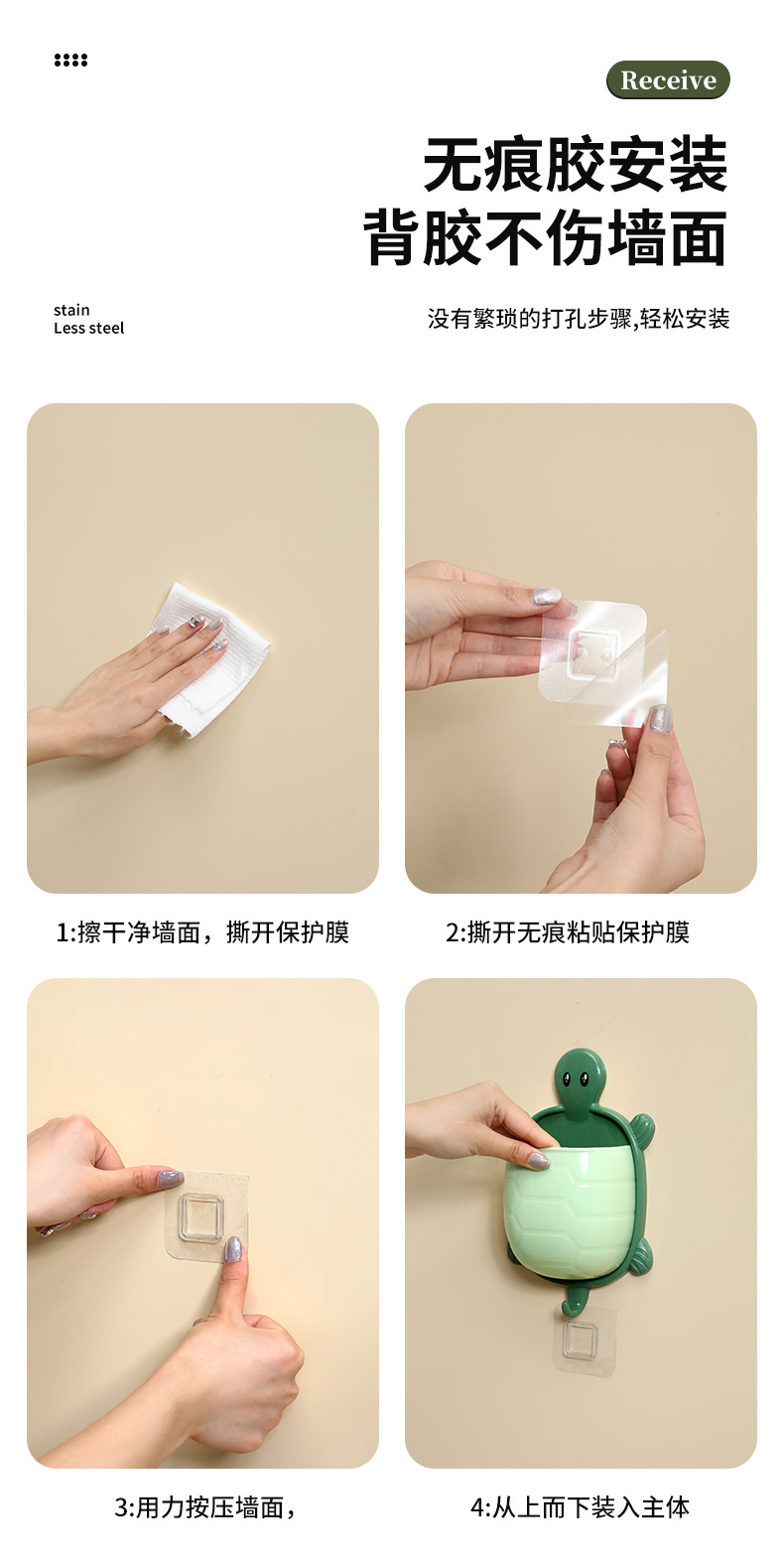 Receive

无痕胶安装
背胶不伤墙面

stain
Less steel

没有繁琐的打孔步骤,轻松安装

1:擦干净墙面，撕开保护膜

2:撕开无痕粘贴保护膜

3:用力按压墙面，

4:从上而下装入主体