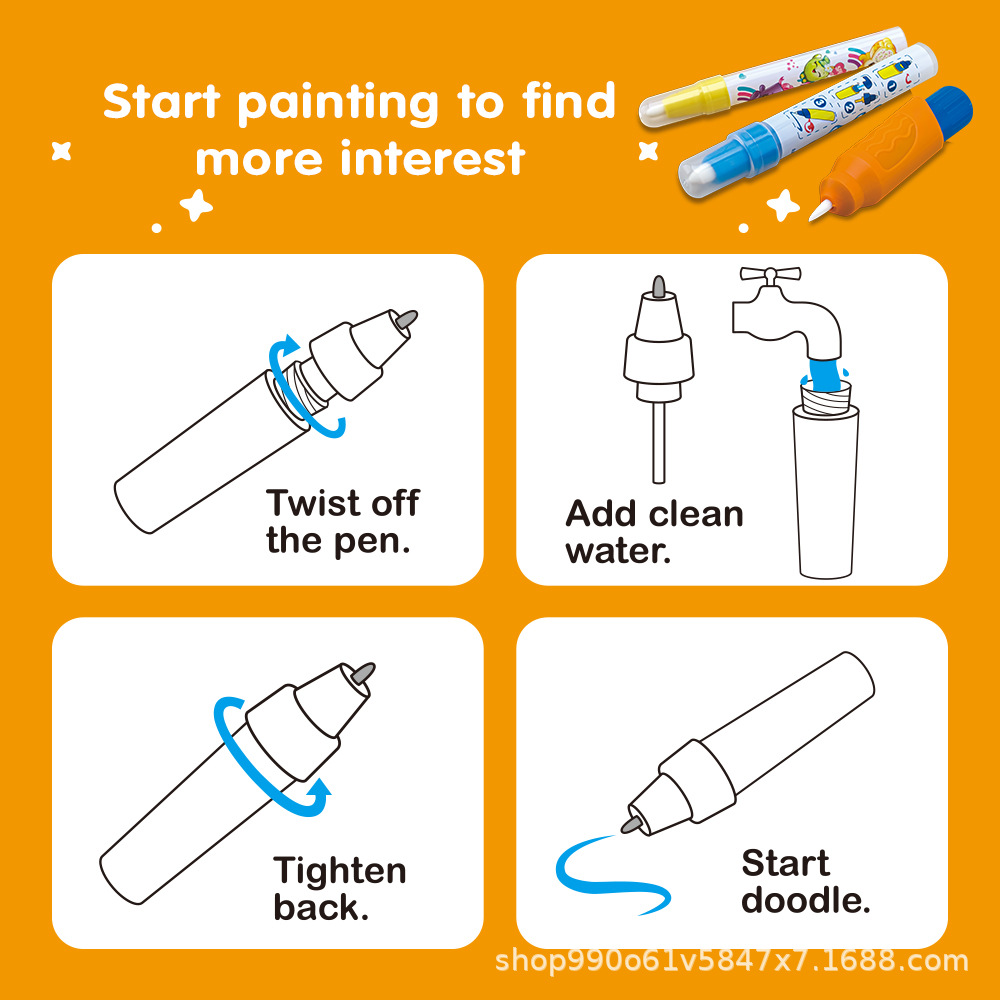 Start painting to find more interest

Twist off the pen.

Add clean water.

Tighten back.

Start doodle.

shop990o61v5847x7.1688.com