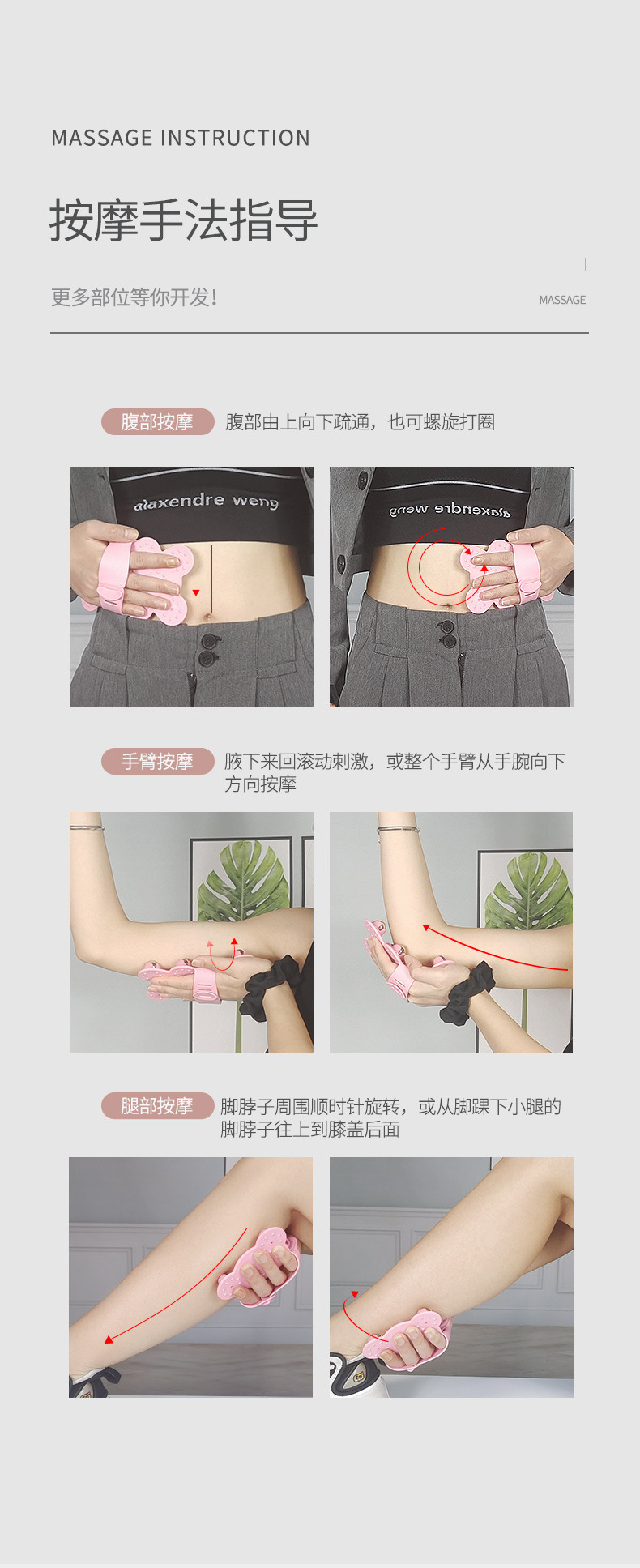 MASSAGE INSTRUCTION

按摩手法指导

更多部位等你开发!

MASSAGE

腹部按摩 腹部由上向下疏通，也可螺旋打圈

alaxendre weng

alaxendre weng

手臂按摩 腋下来回滚动刺激，或整个手臂从手腕向下方向按摩

腿部按摩 脚脖子周围顺时针旋转，或从脚踝下小腿的脚脖子往上到膝盖后面