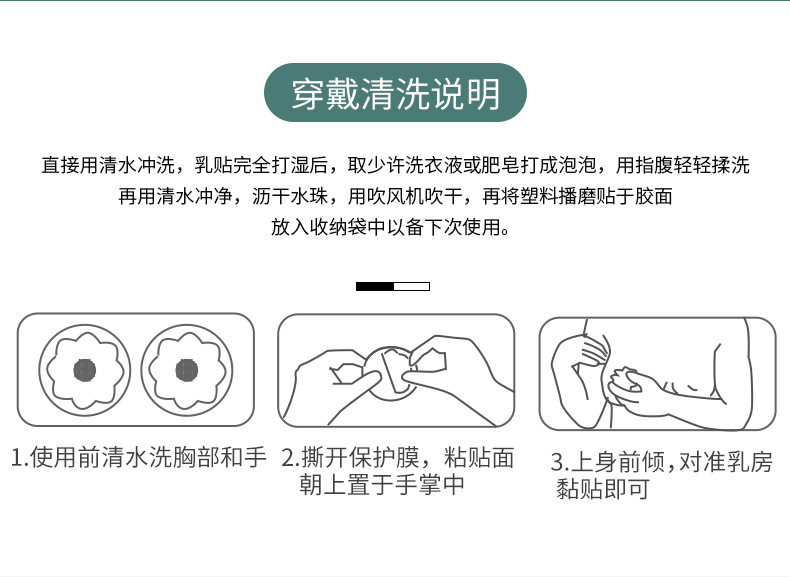 穿戴清洗说明

直接用清水冲洗，乳贴完全打湿后，取少许洗衣液或肥皂打成泡泡，用指腹轻轻揉洗
再用清水冲净，沥干水珠，用吹风机吹干，再将塑料播磨贴于胶面
放入收纳袋中以备下次使用。

1.使用前清水洗胸部和手

2.撕开保护膜，粘贴面朝上置于手掌中

3.上身前倾，对准乳房黏贴即可