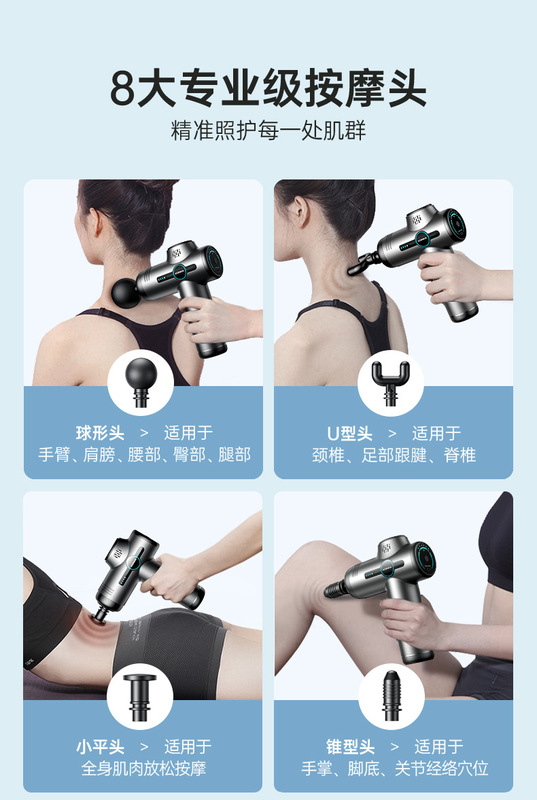 8大专业级按摩头

精准照护每一处肌群

球形头 > 适用于
手臂、肩膀、腰部、臀部、腿部

U型头 > 适用于
颈椎、足部跟腱、脊椎

小平头 > 适用于
全身肌肉放松按摩

锥型头 > 适用于
手掌、脚底、关节经络穴位