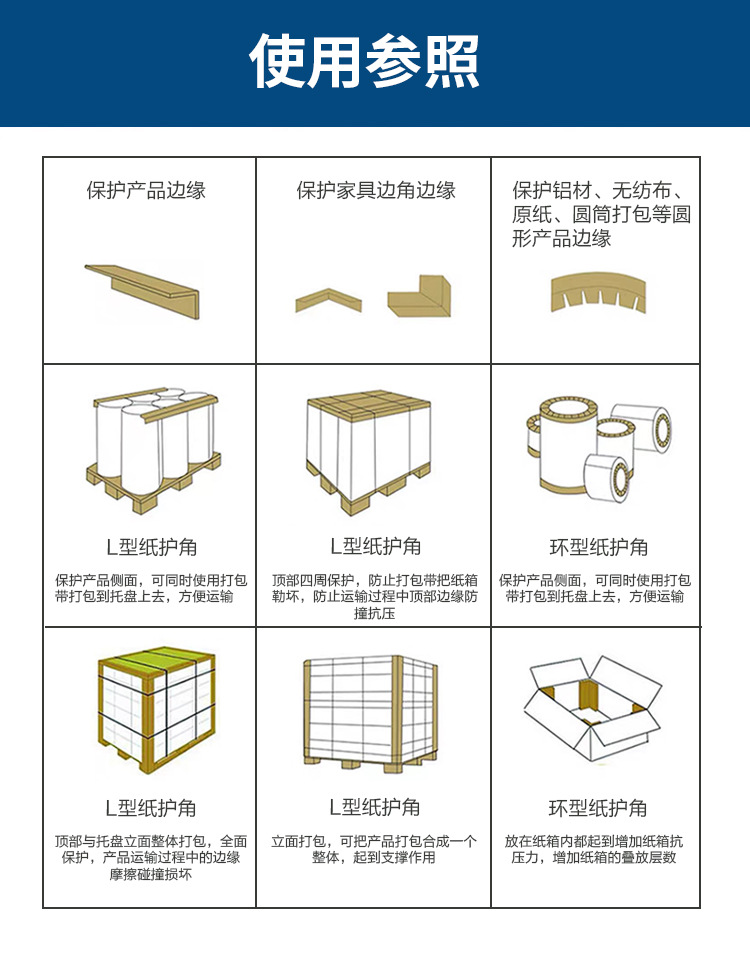 使用参照

| 保护产品边缘 | 保护家具边角边缘 | 保护铝材、无纺布、原纸、圆筒打包等圆形产品边缘 |
|---|---|---|
| L型纸护角 保护产品侧面，可同时使用打包带打包到托盘上去，方便运输 | L型纸护角 顶部四周保护，防止打包带把纸箱勒坏，防止运输过程中顶部边缘防撞抗压 | 环型纸护角 保护产品侧面，可同时使用打包带打包到托盘上去，方便运输 |
| L型纸护角 顶部与托盘立面整体打包，全面保护，产品运输过程中的边缘摩擦碰撞损坏 | L型纸护角 立面打包，可把产品打包合成一个整体，起到支撑作用 | 环型纸护角 放在纸箱内都起到增加纸箱抗压力，增加纸箱的叠放层数 |