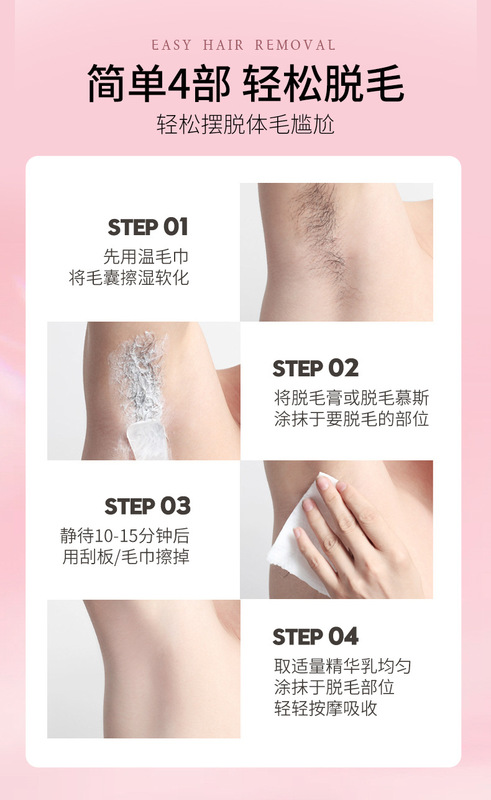 EASY HAIR REMOVAL

简单4部 轻松脱毛

轻松摆脱体毛尴尬

STEP 01
先用温毛巾
将毛囊擦湿软化

STEP 02
将脱毛膏或脱毛慕斯
涂抹于要脱毛的部位

STEP 03
静待10-15分钟后
用刮板/毛巾擦掉

STEP 04
取适量精华乳均匀
涂抹于脱毛部位
轻轻按摩吸收