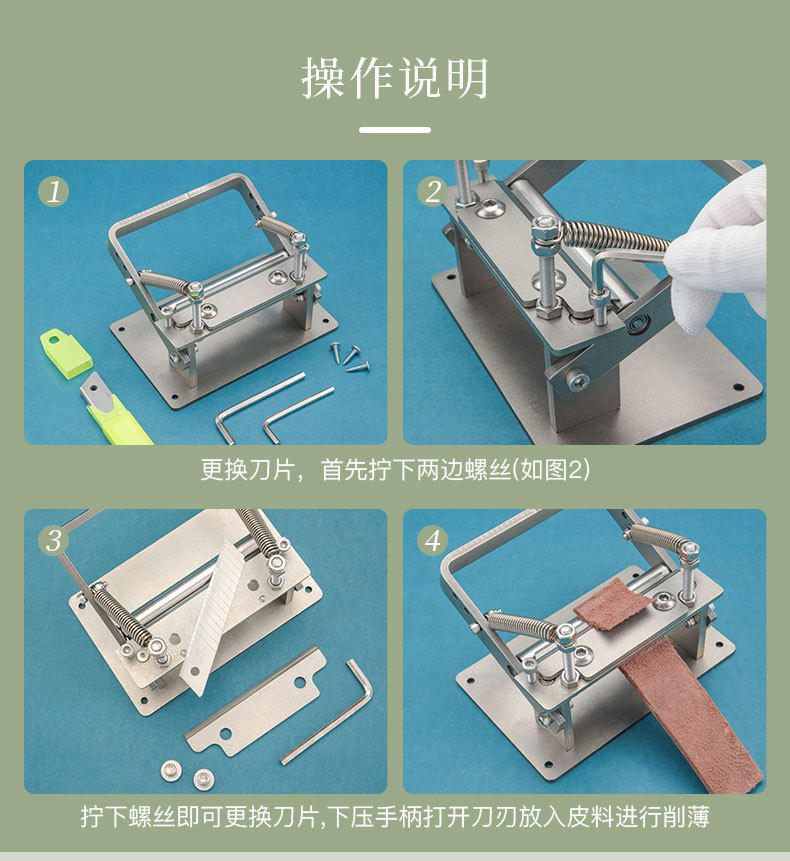 操作说明

1

2

更换刀片，首先拧下两边螺丝(如图2)

3

4

拧下螺丝即可更换刀片,下压手柄打开刀刃放入皮料进行削薄