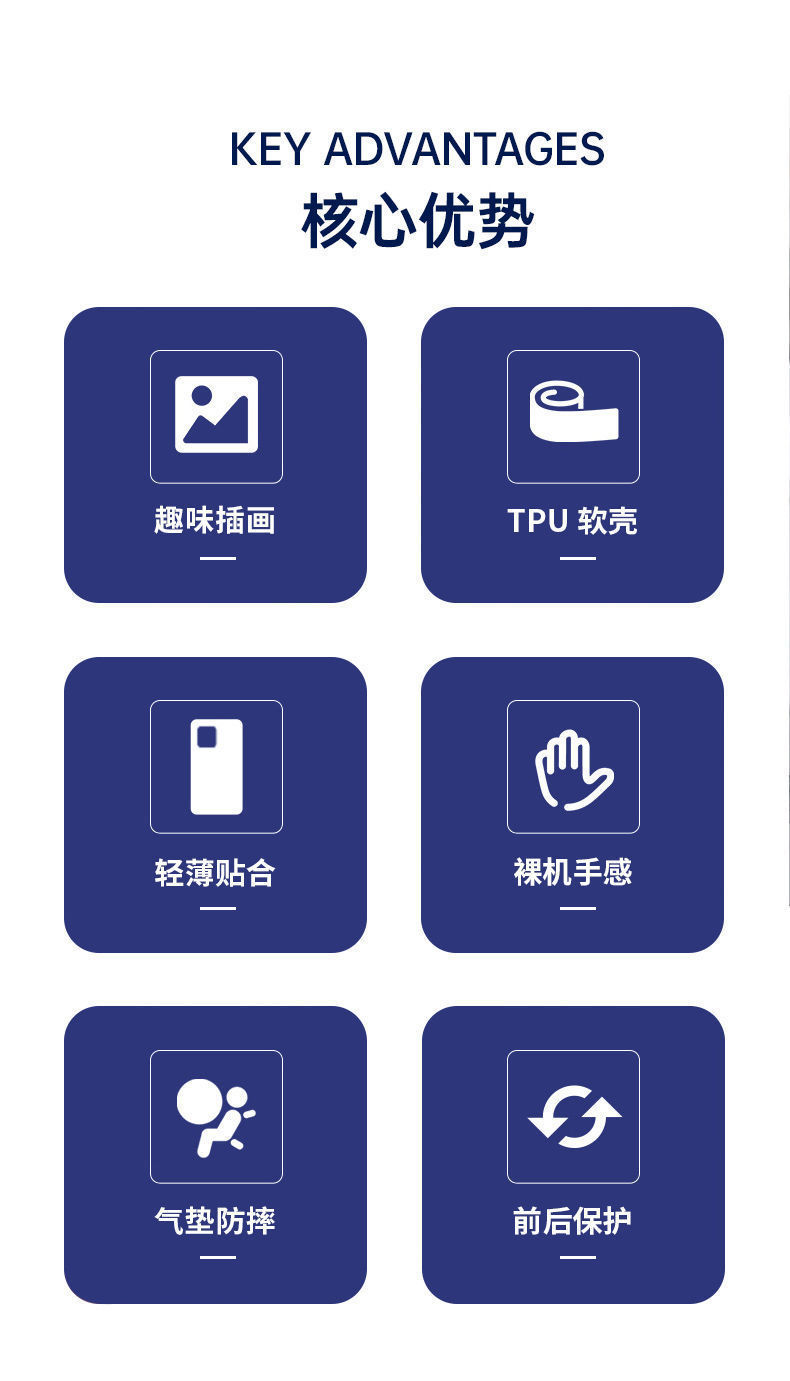 KEY ADVANTAGES
核心优势

趣味插画

TPU 软壳

轻薄贴合

裸机手感

气垫防摔

前后保护